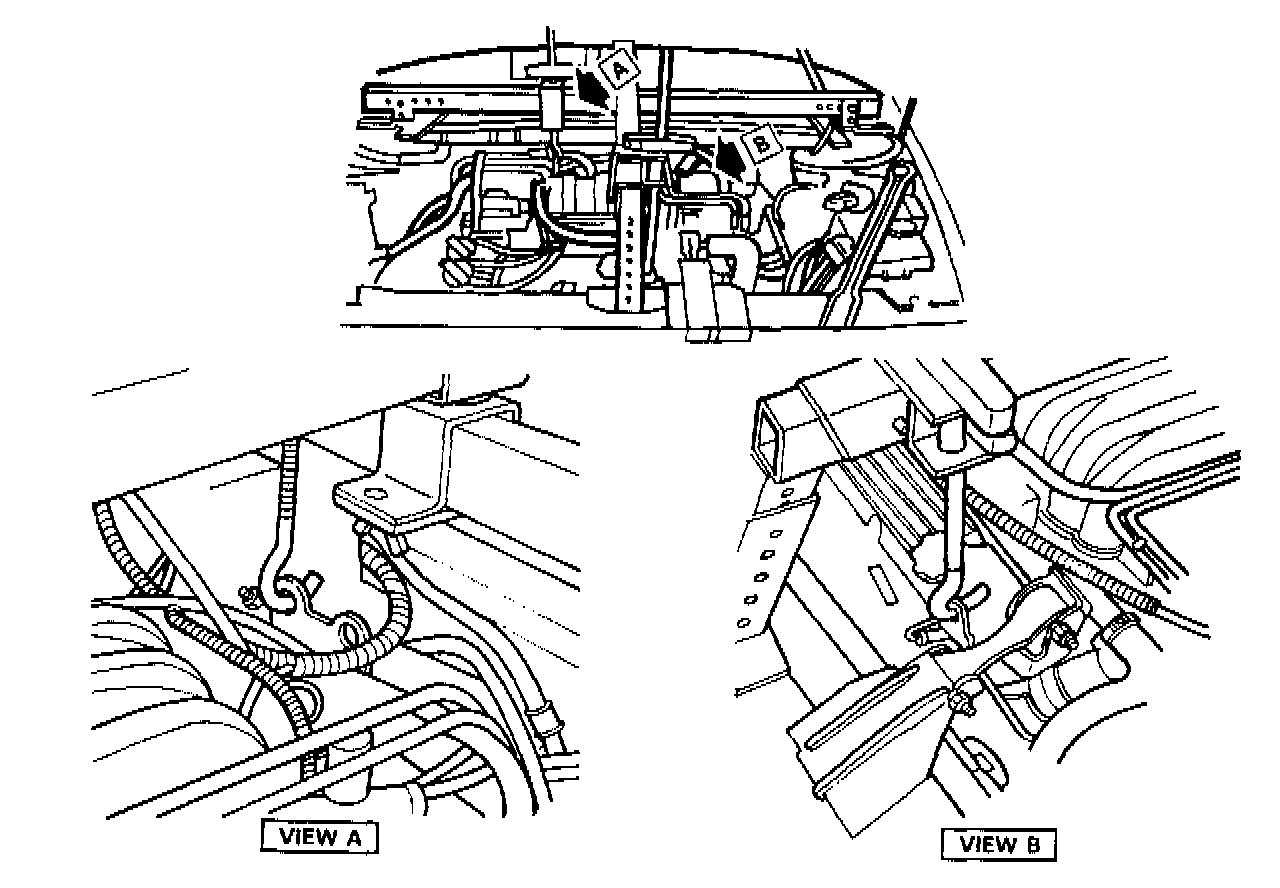 A
B
VIEW A
VIEW B