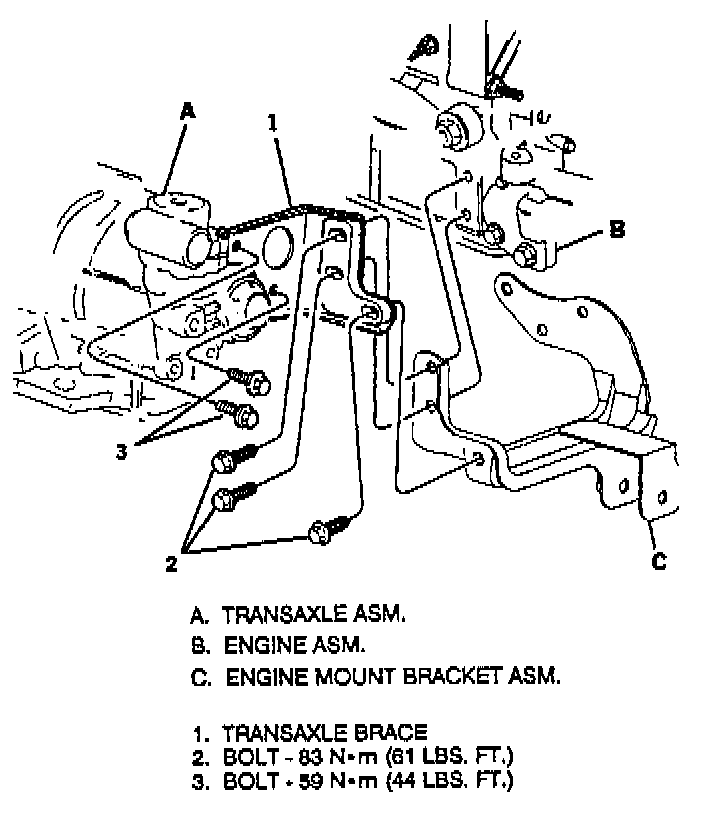 A
1
B
3
2
C

A. TRANSAXLE ASM.
B. ENGINE ASM.
C. ENGINE MOUNT BRACKET ASM.

1. TRANSAXLE BRACE
2. BOLT - 83 N•m (61 LBS. FT.)
3. BOLT - 59 N•m (44 LBS. FT.)