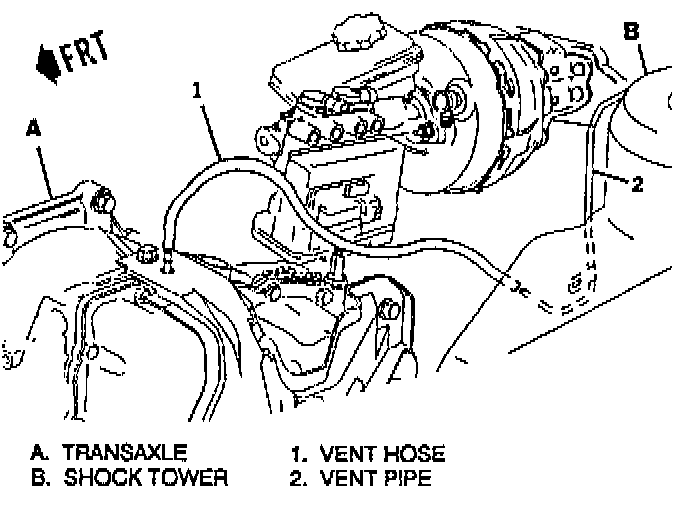 FRT

1

B

A

2

A. TRANSAXLE
B. SHOCK TOWER

1. VENT HOSE
2. VENT PIPE