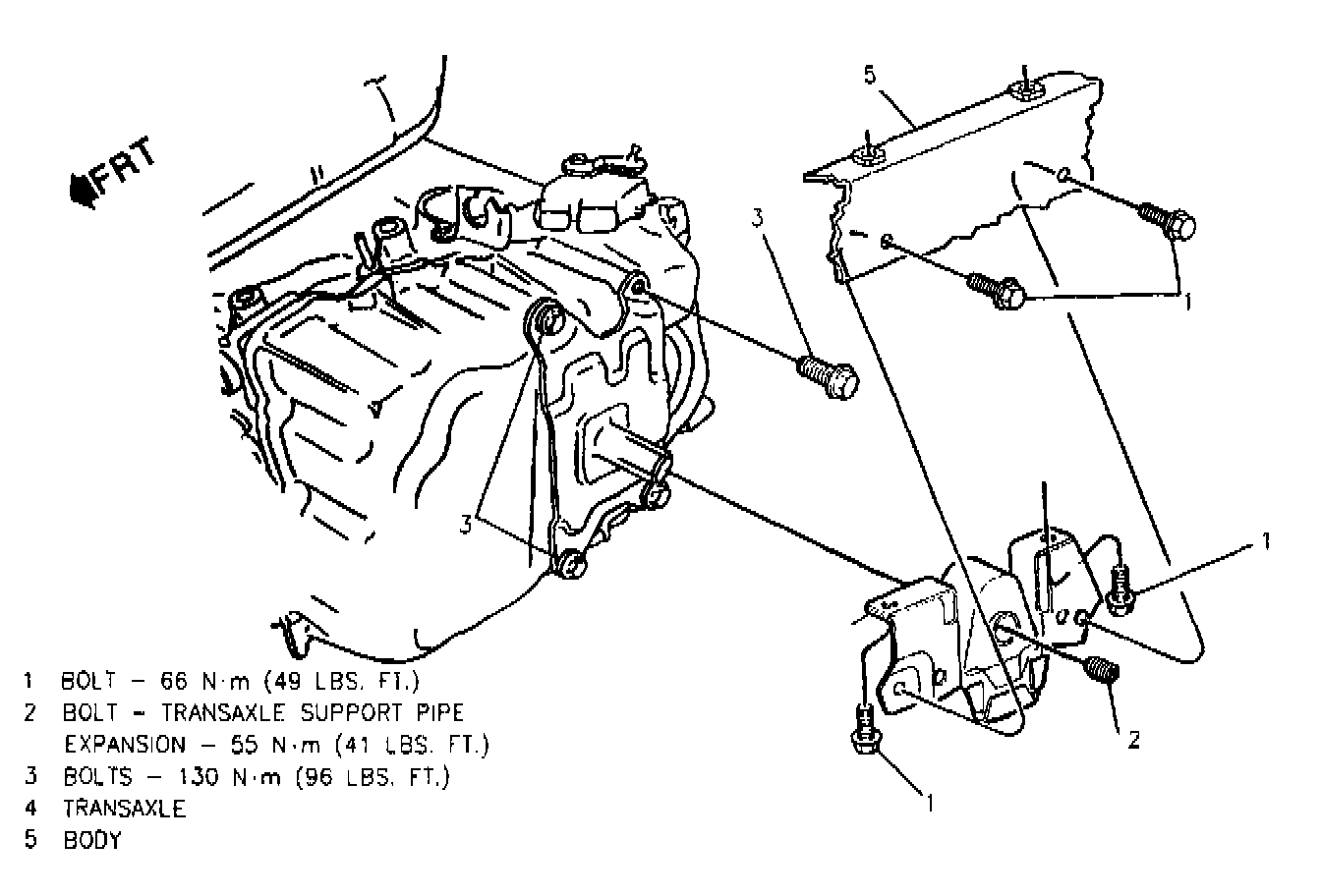 FRT

5

3

1

3

1

2

1

1 BOLT – 66 N·m (49 LBS. FT.)
2 BOLT – TRANSAXLE SUPPORT PIPE EXPANSION – 55 N·m (41 LBS. FT.)
3 BOLTS – 130 N·m (96 LBS. FT.)
4 TRANSAXLE
5 BODY