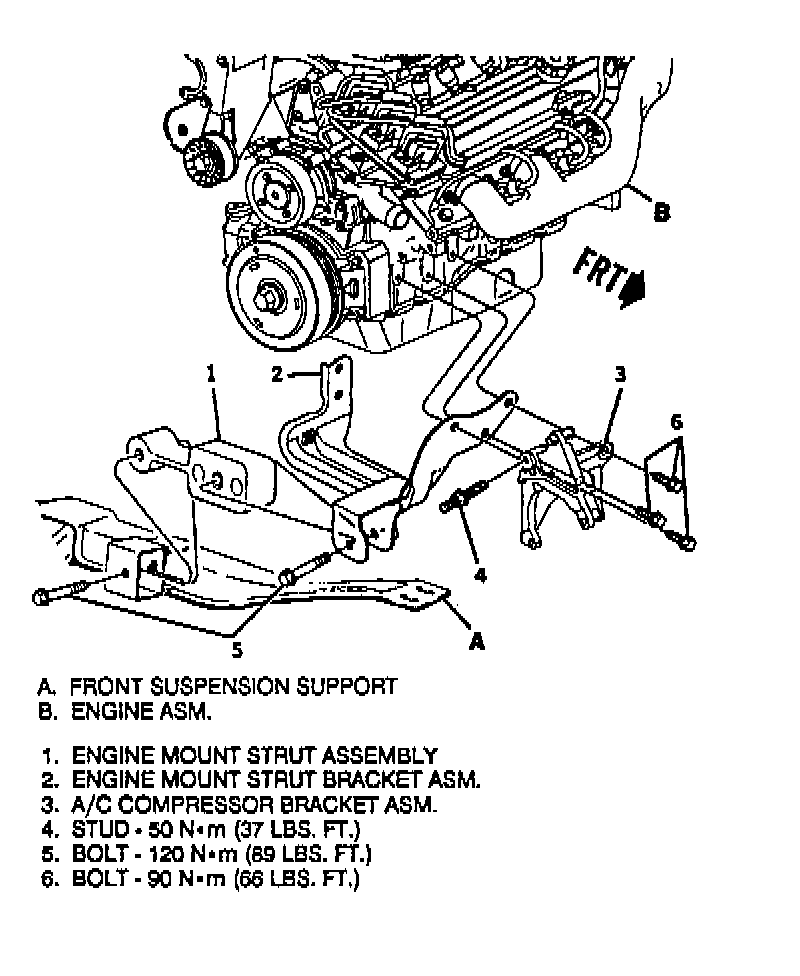 B

FRT

1
2
3
6
4
5
A

A. FRONT SUSPENSION SUPPORT
B. ENGINE ASM.

1. ENGINE MOUNT STRUT ASSEMBLY
2. ENGINE MOUNT STRUT BRACKET ASM.
3. A/C COMPRESSOR BRACKET ASM.
4. STUD - 50 N•m (37 LBS. FT.)
5. BOLT - 120 N•m (89 LBS. FT.)
6. BOLT - 90 N•m (66 LBS. FT.)