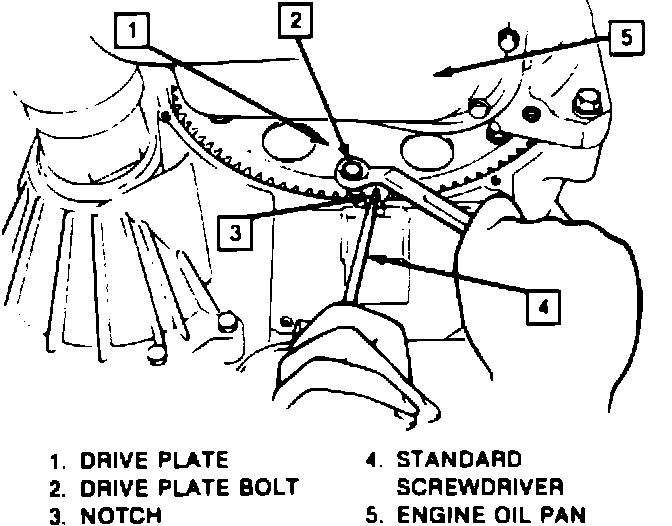 1
2
5
3
4

1. DRIVE PLATE
2. DRIVE PLATE BOLT
3. NOTCH

4. STANDARD SCREWDRIVER
5. ENGINE OIL PAN