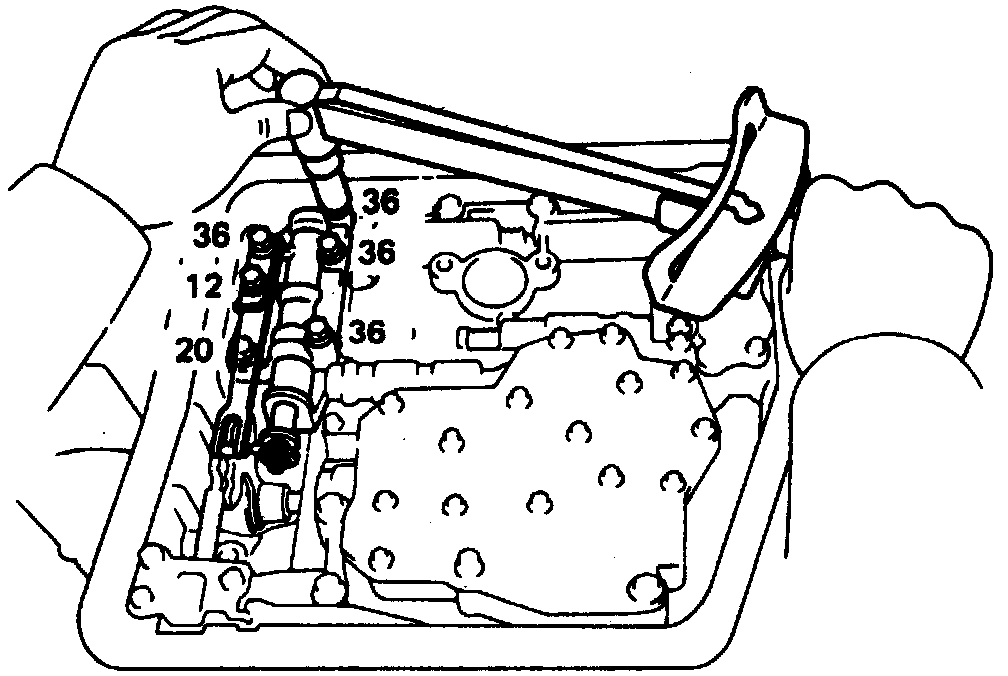 36
36
36
12
36
20