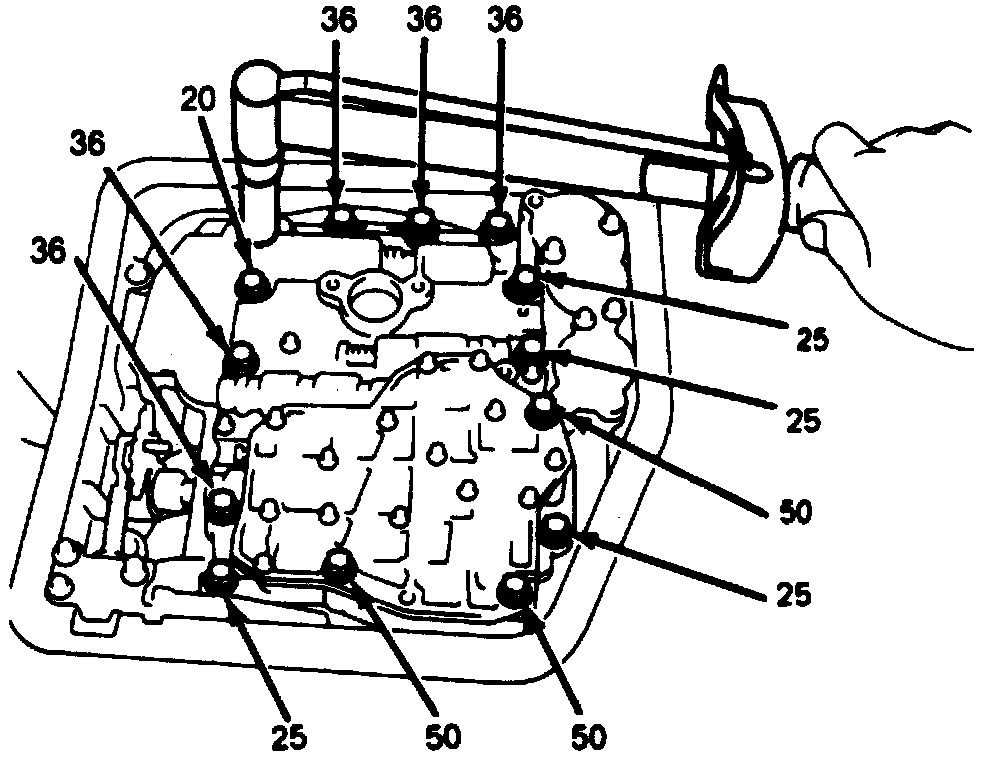 36 36 36
20
36
36
25
25
50
25
25 50 50