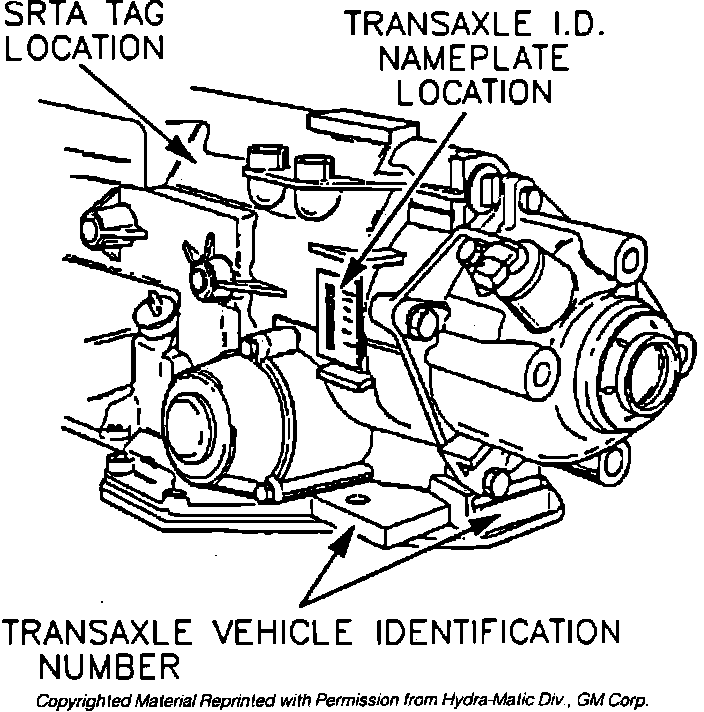 SRTA TAG LOCATION

TRANSAXLE I.D. NAMEPLATE LOCATION

TRANSAXLE VEHICLE IDENTIFICATION NUMBER

Copyrighted Material Reprinted with Permission from Hydra-Matic Div., GM Corp.