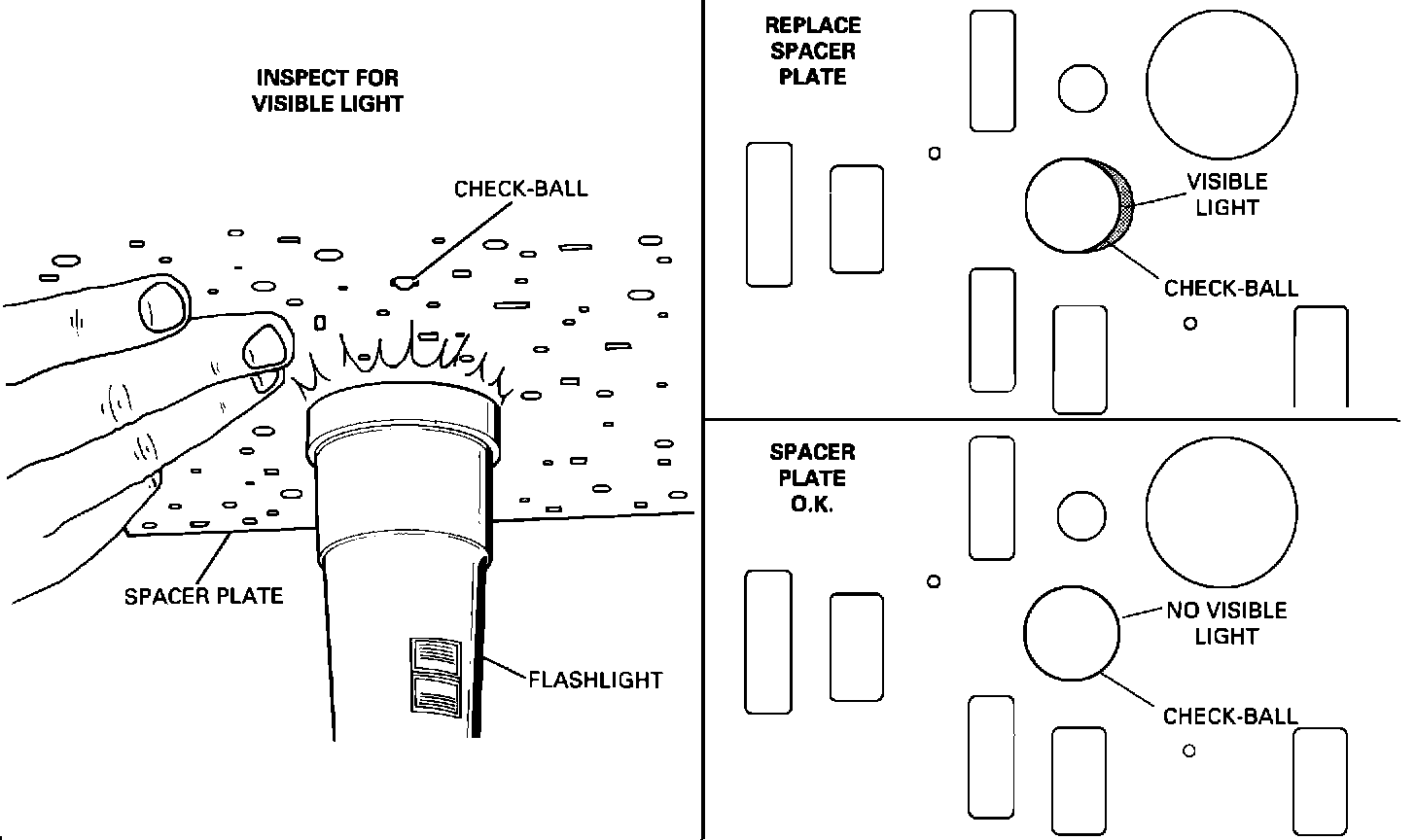 INSPECT FOR VISIBLE LIGHT

CHECK-BALL

SPACER PLATE

FLASHLIGHT

REPLACE SPACER PLATE

VISIBLE LIGHT

CHECK-BALL

SPACER PLATE O.K.

NO VISIBLE LIGHT

CHECK-BALL