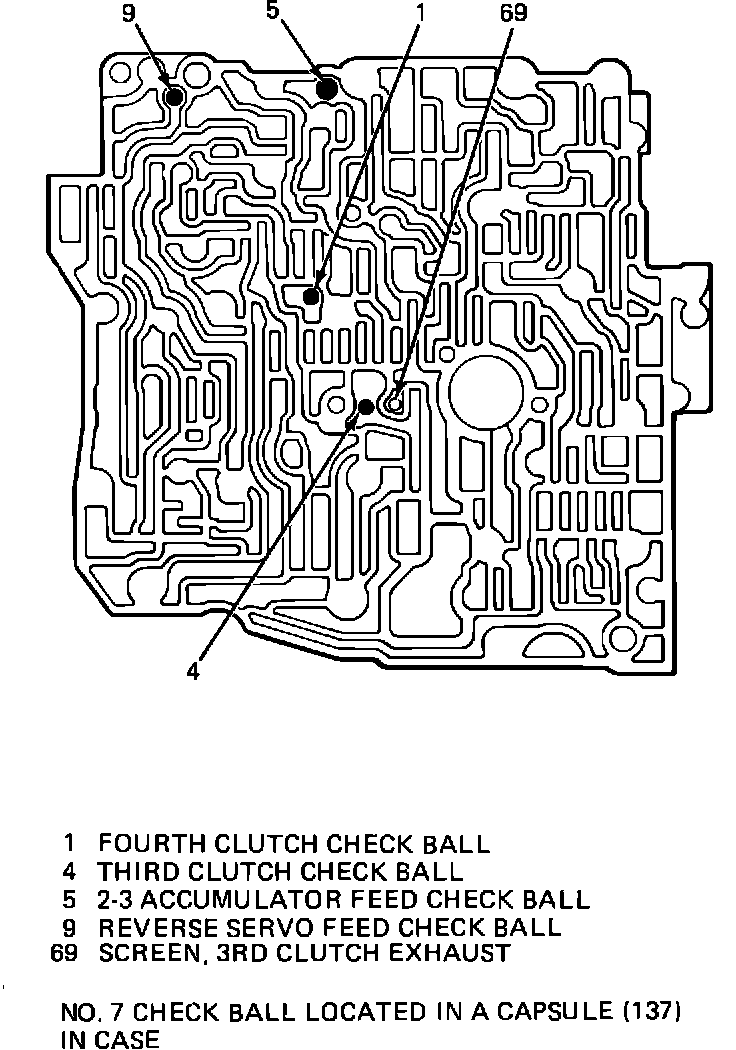 9
5
1
69
4

1 FOURTH CLUTCH CHECK BALL
4 THIRD CLUTCH CHECK BALL
5 2-3 ACCUMULATOR FEED CHECK BALL
9 REVERSE SERVO FEED CHECK BALL
69 SCREEN, 3RD CLUTCH EXHAUST

NO. 7 CHECK BALL LOCATED IN A CAPSULE (137) IN CASE