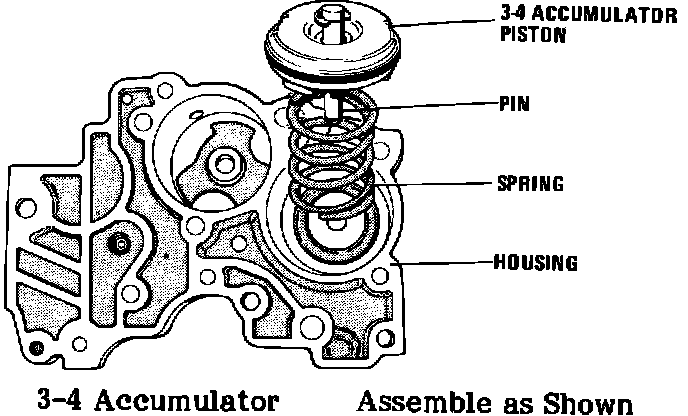 3-4 ACCUMULATOR PISTON

PIN

SPRING

HOUSING

3-4 Accumulator

Assemble as Shown