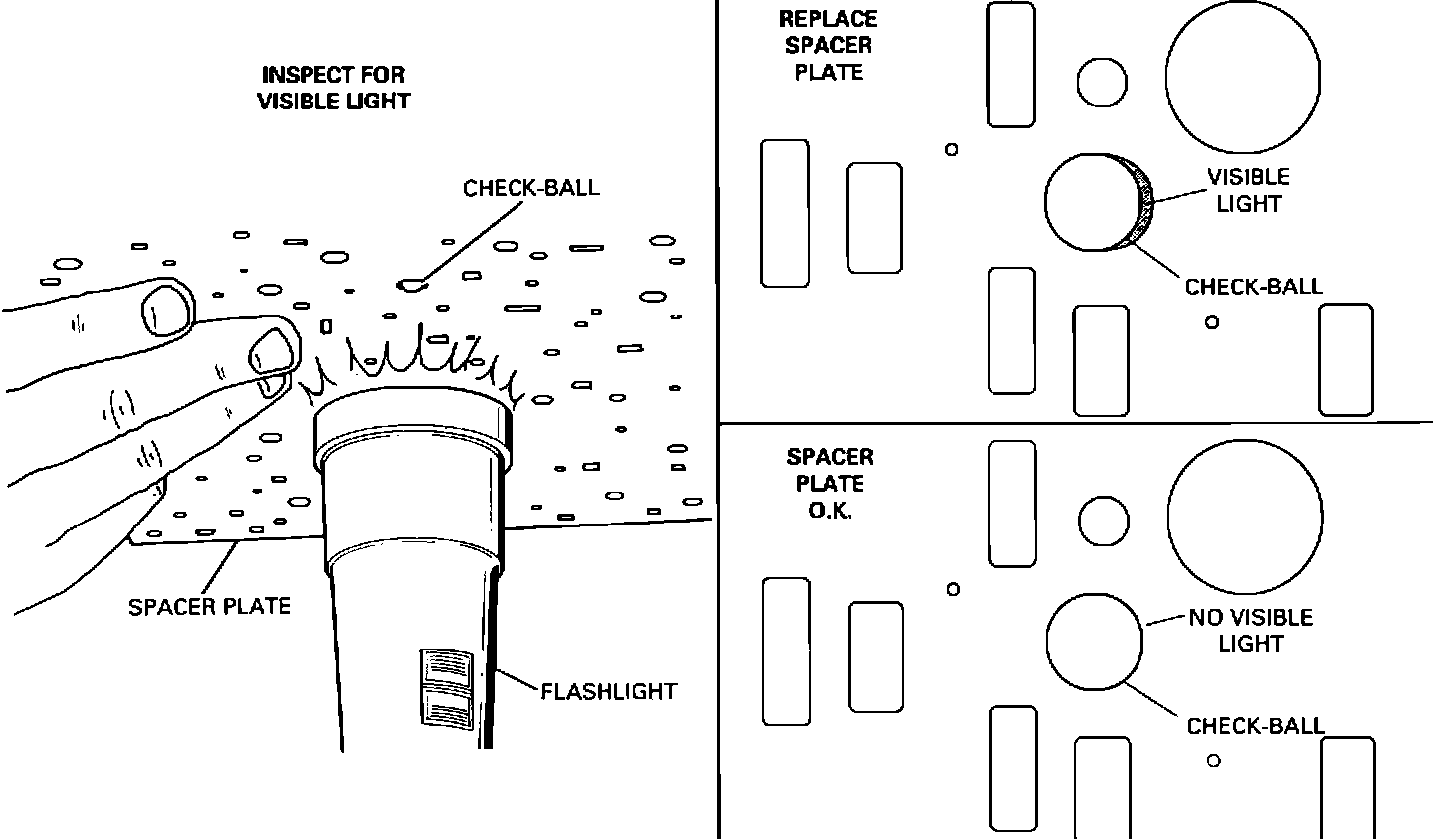 INSPECT FOR VISIBLE LIGHT

CHECK-BALL

SPACER PLATE

FLASHLIGHT

REPLACE SPACER PLATE

VISIBLE LIGHT

CHECK-BALL

SPACER PLATE O.K.

NO VISIBLE LIGHT

CHECK-BALL