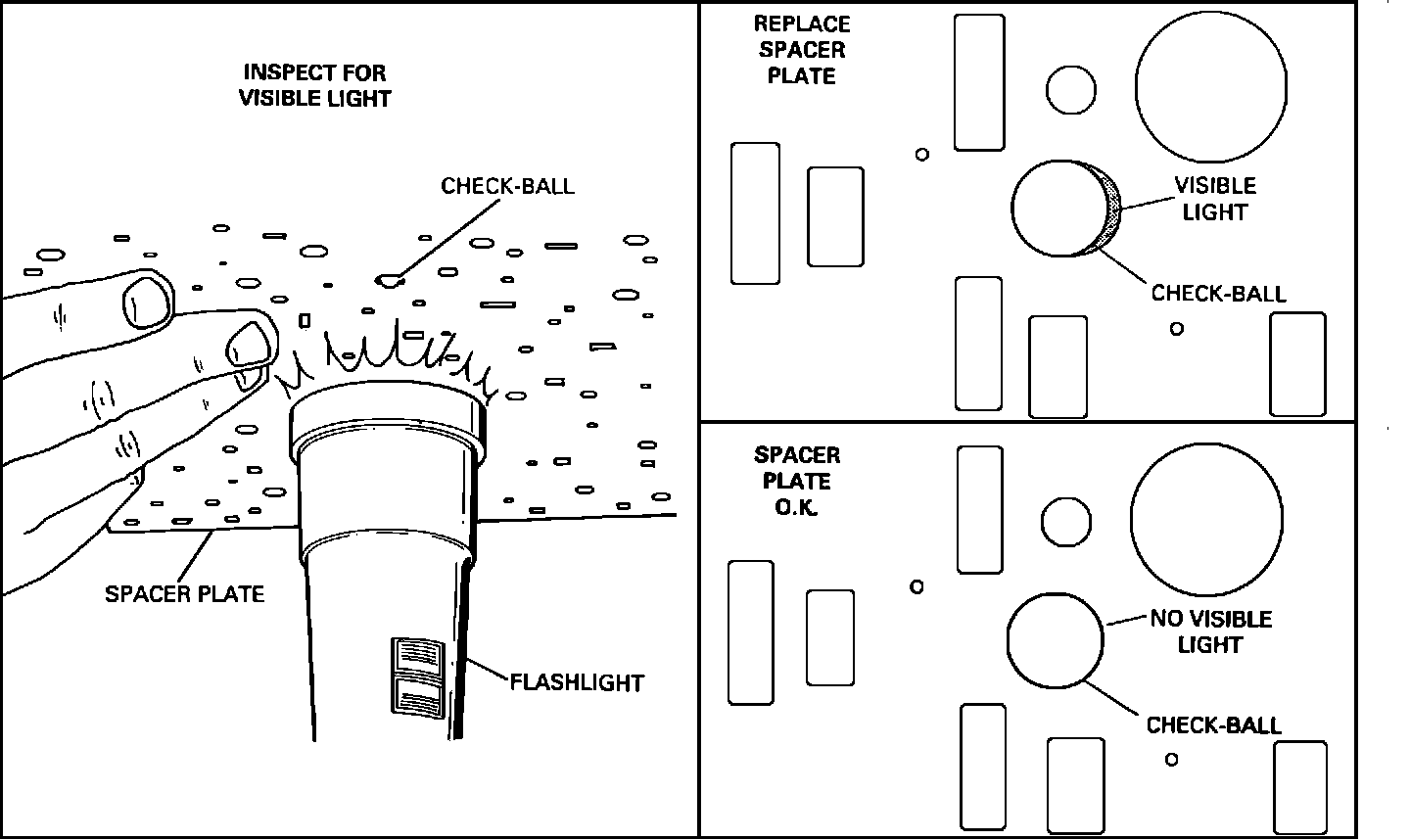 INSPECT FOR VISIBLE LIGHT

CHECK-BALL

SPACER PLATE

FLASHLIGHT

REPLACE SPACER PLATE

VISIBLE LIGHT

CHECK-BALL

SPACER PLATE O.K.

NO VISIBLE LIGHT

CHECK-BALL