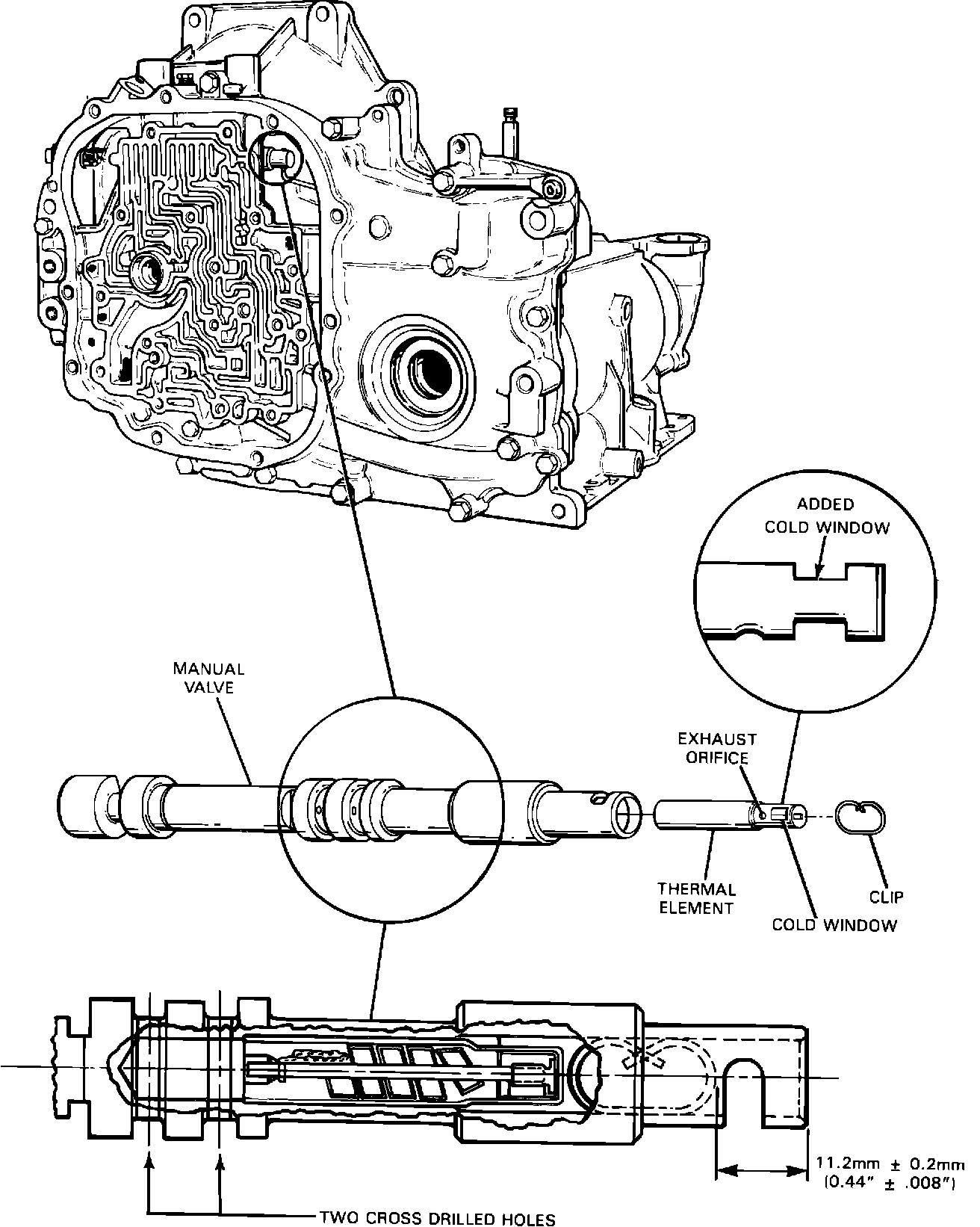 ADDED COLD WINDOW

MANUAL VALVE

EXHAUST ORIFICE

THERMAL ELEMENT

CLIP

COLD WINDOW

11.2mm ± 0.2mm (0.44" ± .008")

TWO CROSS DRILLED HOLES