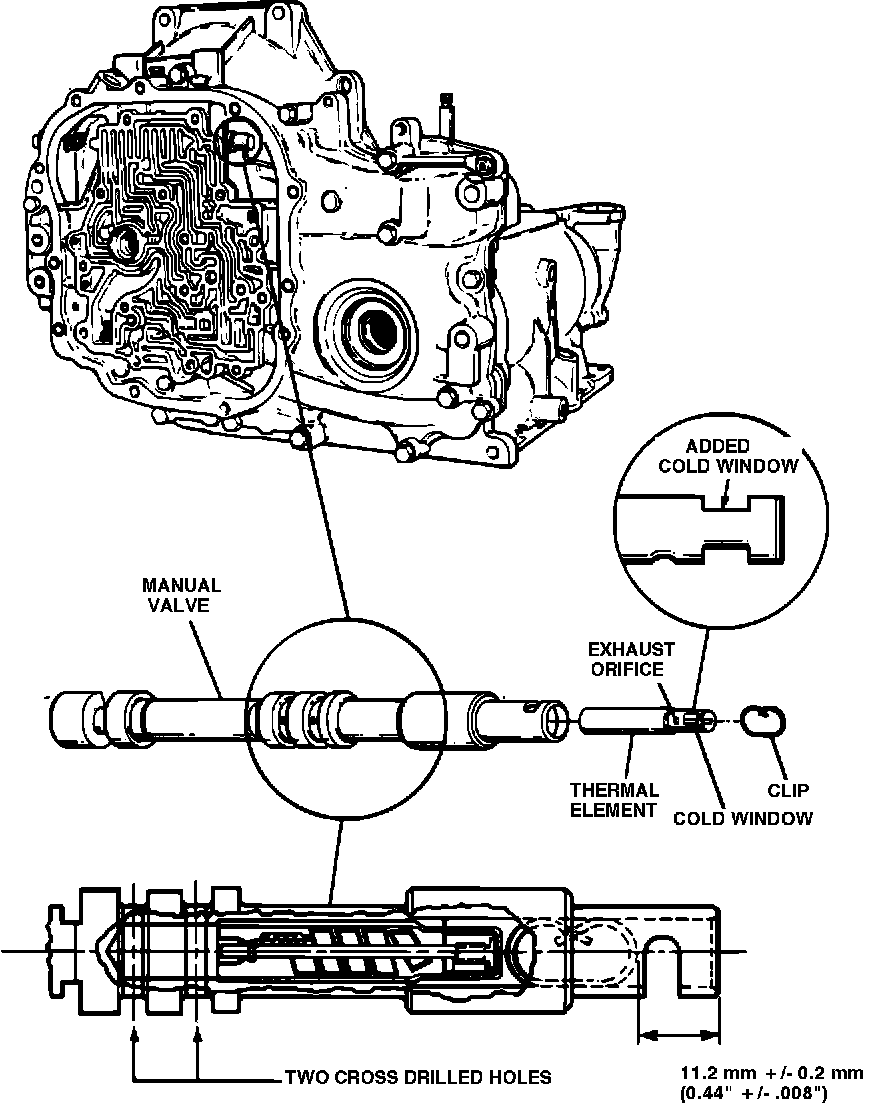 ADDED COLD WINDOW

MANUAL VALVE

EXHAUST ORIFICE

THERMAL ELEMENT

CLIP

COLD WINDOW

TWO CROSS DRILLED HOLES

11.2 mm +/- 0.2 mm
(0.44" +/- .008")