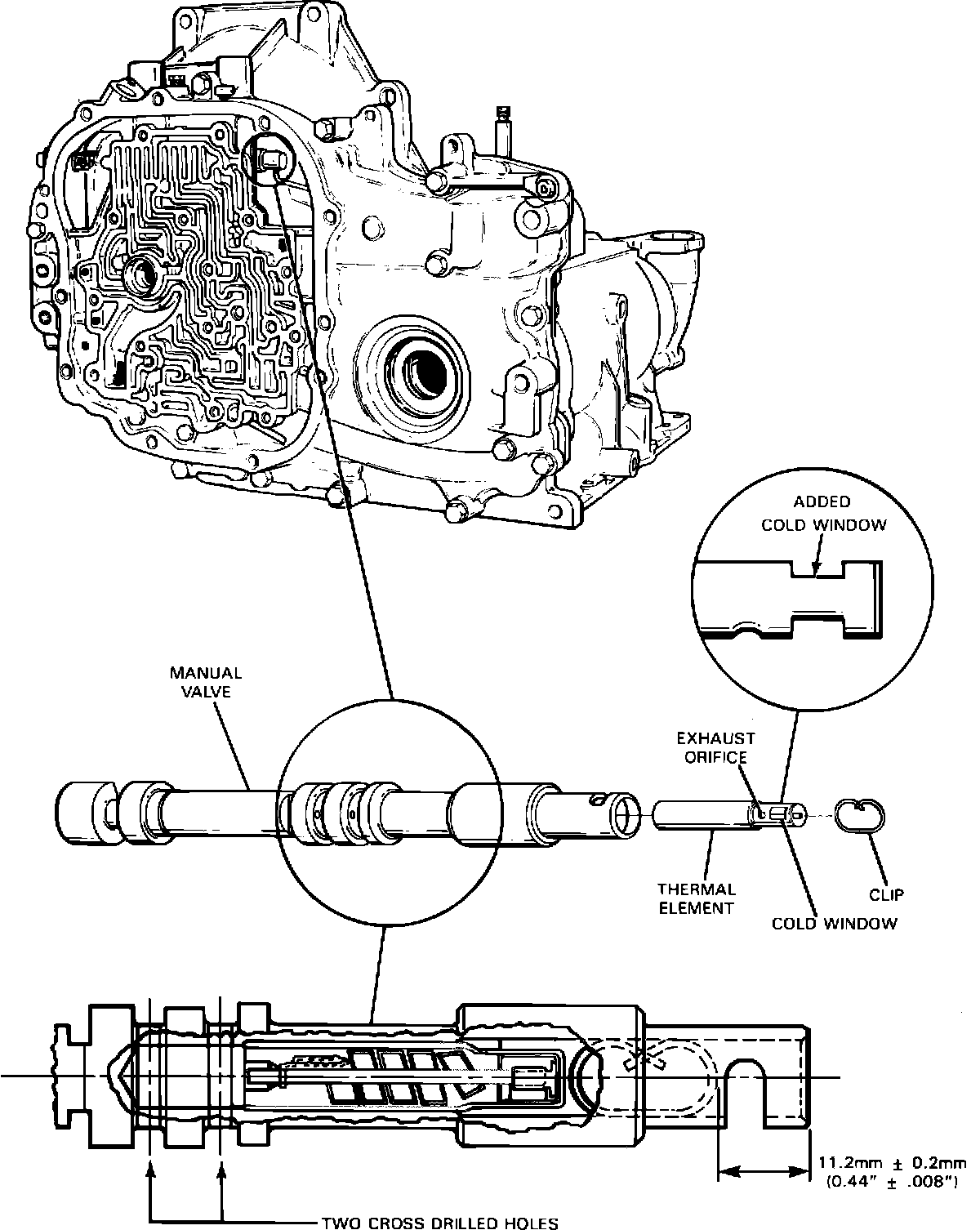 ADDED COLD WINDOW

MANUAL VALVE

EXHAUST ORIFICE

THERMAL ELEMENT

CLIP

COLD WINDOW

11.2mm ± 0.2mm (0.44" ± .008")

TWO CROSS DRILLED HOLES