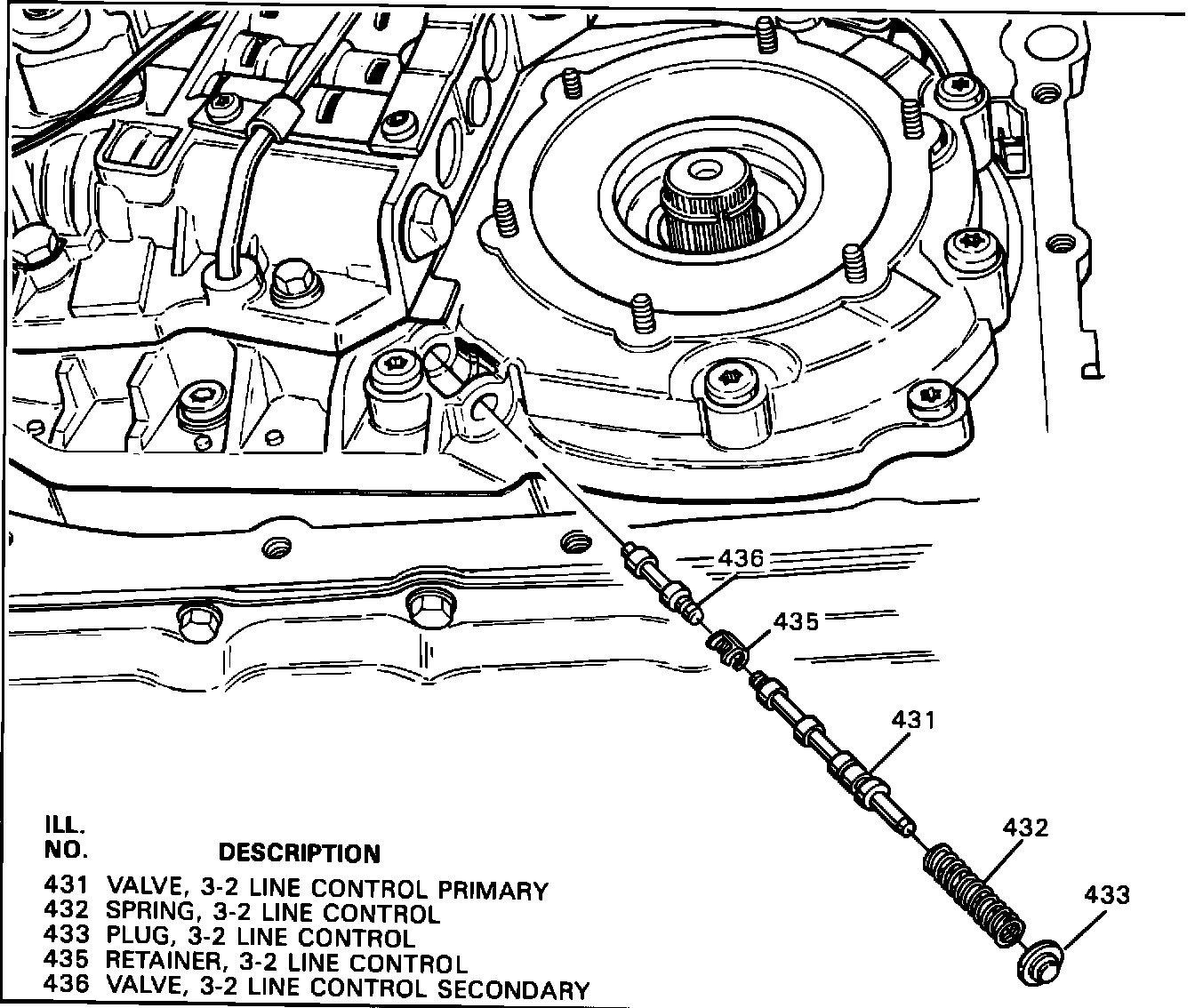 436
435
431
432
433

| ILL. NO. | DESCRIPTION |
|---|---|
| 431 | VALVE, 3-2 LINE CONTROL PRIMARY |
| 432 | SPRING, 3-2 LINE CONTROL |
| 433 | PLUG, 3-2 LINE CONTROL |
| 435 | RETAINER, 3-2 LINE CONTROL |
| 436 | VALVE, 3-2 LINE CONTROL SECONDARY |