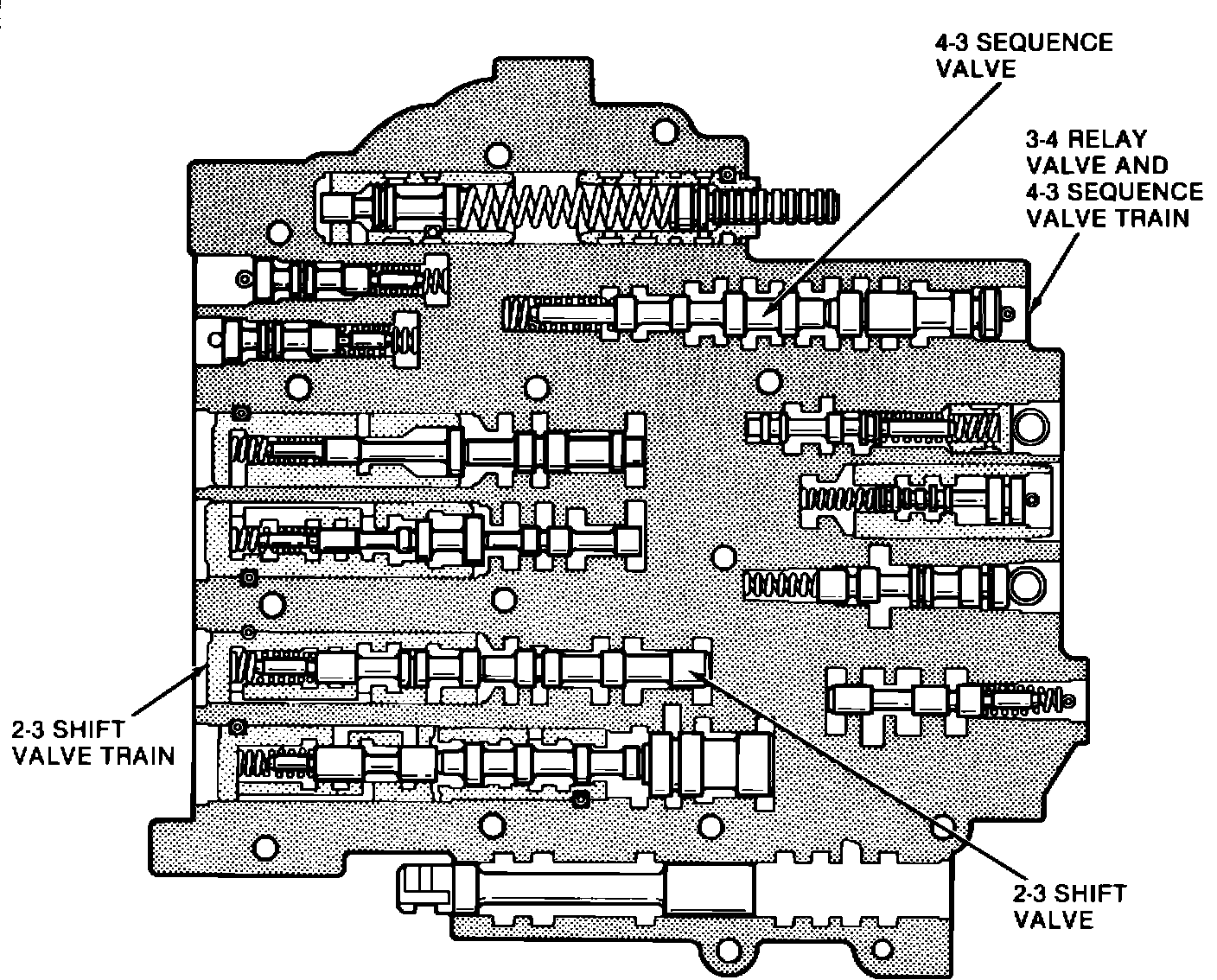 4-3 SEQUENCE VALVE

3-4 RELAY VALVE AND 4-3 SEQUENCE VALVE TRAIN

2-3 SHIFT VALVE TRAIN

2-3 SHIFT VALVE