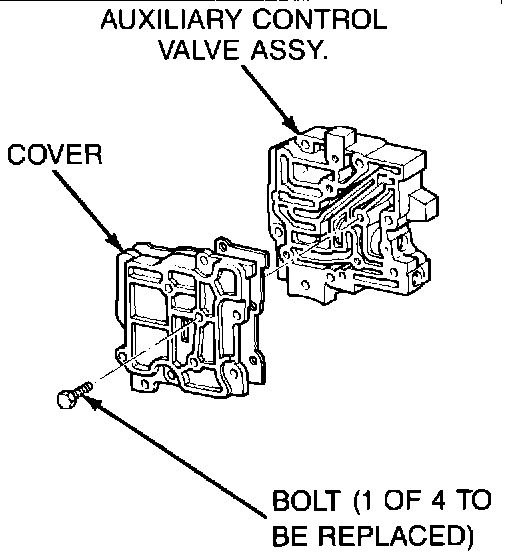 AUXILIARY CONTROL VALVE ASSY.

COVER

BOLT (1 OF 4 TO BE REPLACED)