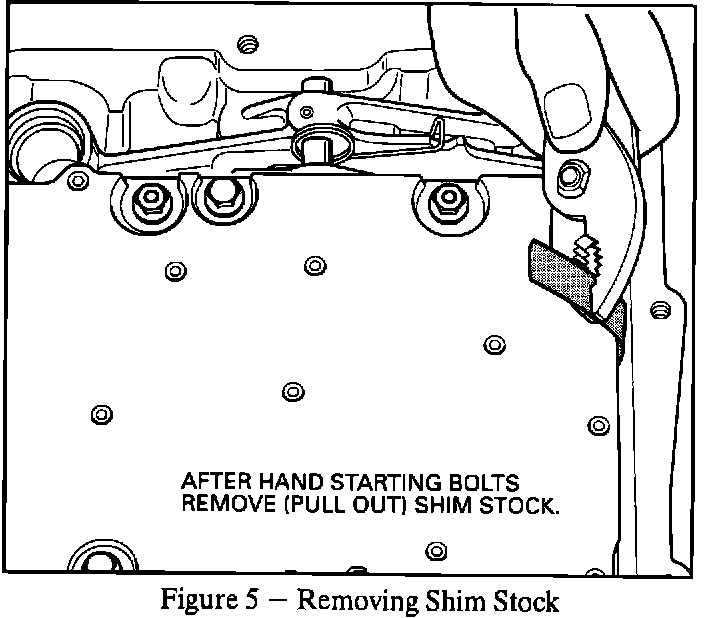 AFTER HAND STARTING BOLTS REMOVE (PULL OUT) SHIM STOCK.

Figure 5 – Removing Shim Stock