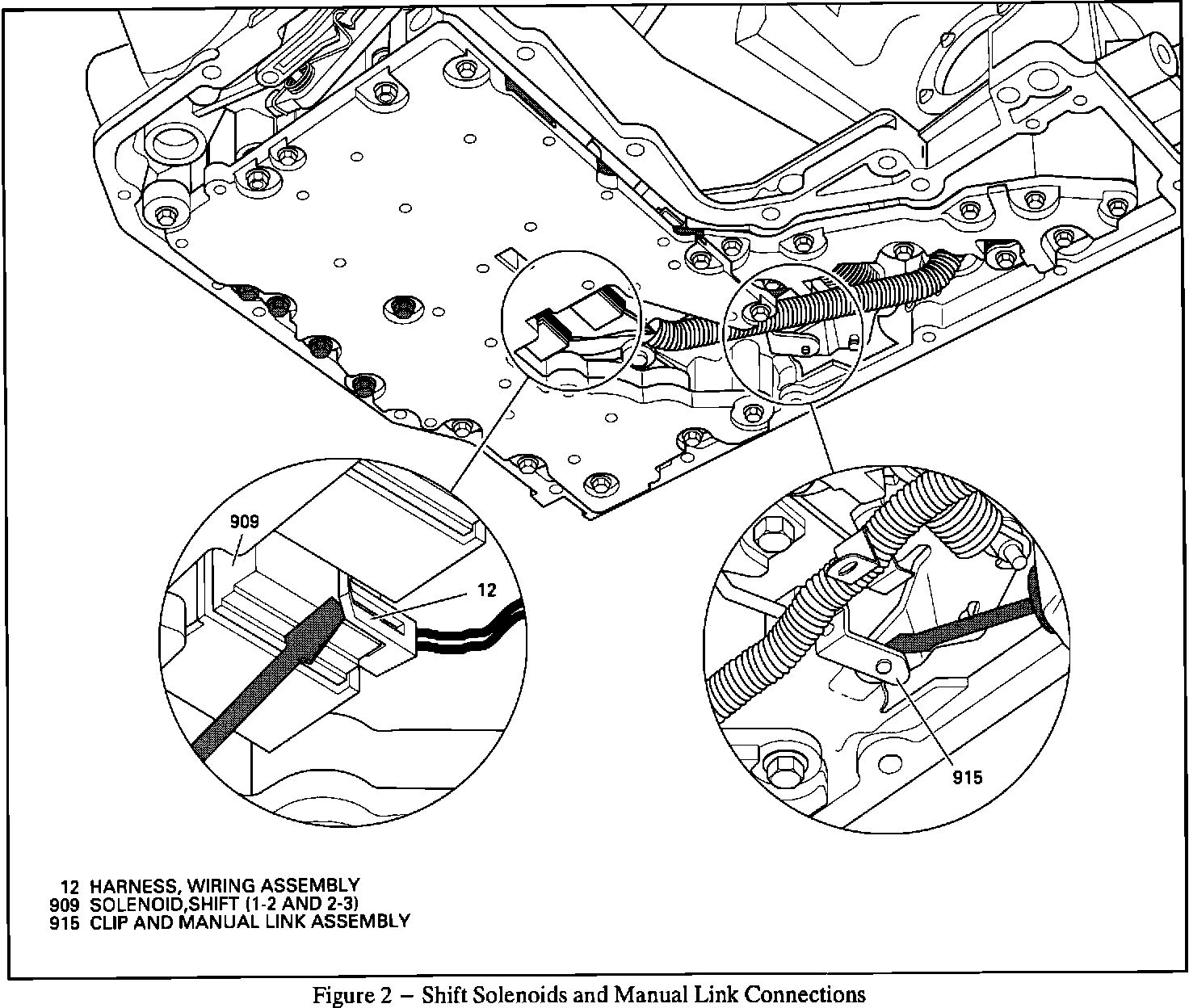 909

12

915

12 HARNESS, WIRING ASSEMBLY
909 SOLENOID,SHIFT (1-2 AND 2-3)
915 CLIP AND MANUAL LINK ASSEMBLY

Figure 2 – Shift Solenoids and Manual Link Connections