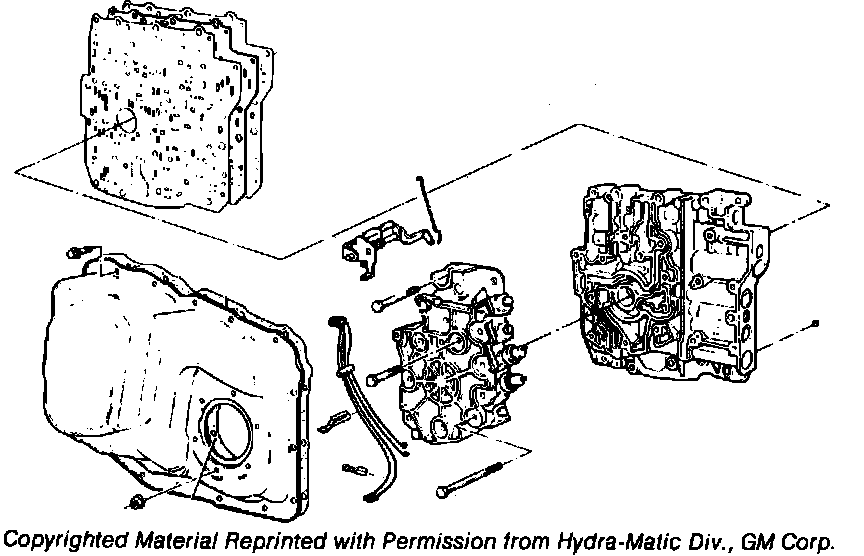 Copyrighted Material Reprinted with Permission from Hydra-Matic Div., GM Corp.