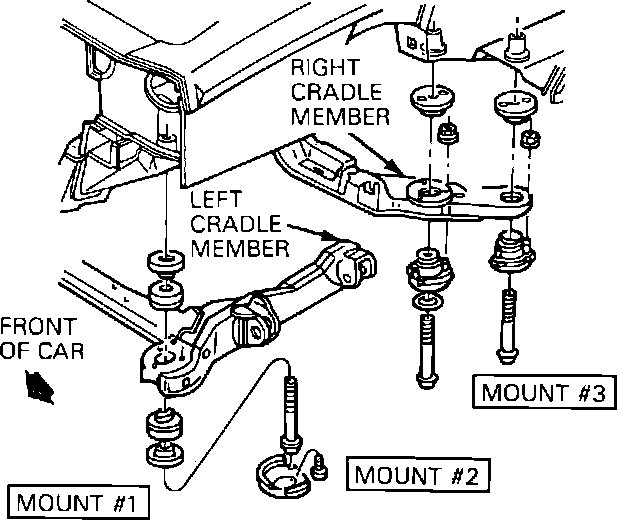 RIGHT CRADLE MEMBER

LEFT CRADLE MEMBER

FRONT OF CAR

MOUNT #3

MOUNT #2

MOUNT #1