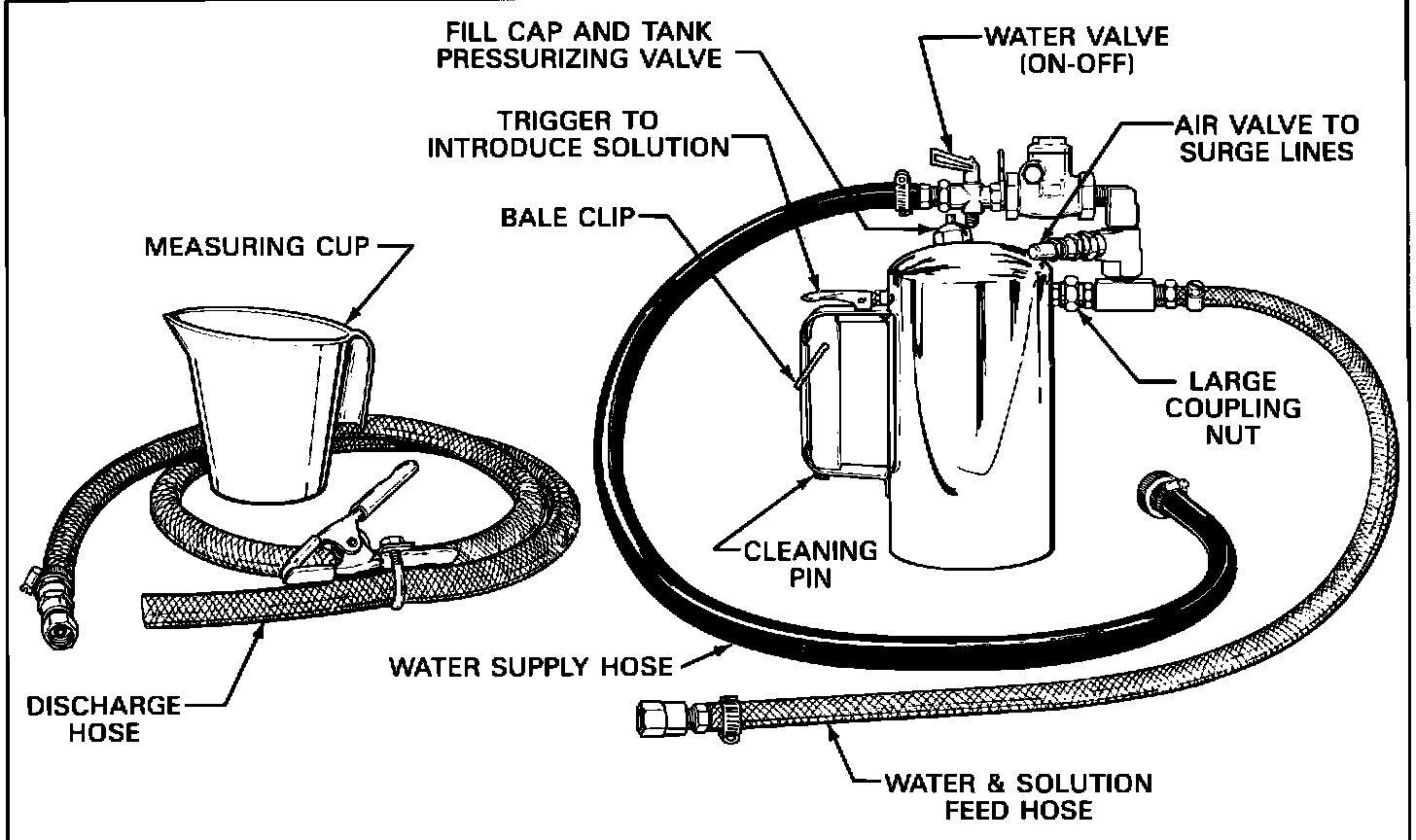 FILL CAP AND TANK PRESSURIZING VALVE

WATER VALVE (ON-OFF)

TRIGGER TO INTRODUCE SOLUTION

AIR VALVE TO SURGE LINES

BALE CLIP

MEASURING CUP

LARGE COUPLING NUT

CLEANING PIN

WATER SUPPLY HOSE

DISCHARGE HOSE

WATER & SOLUTION FEED HOSE