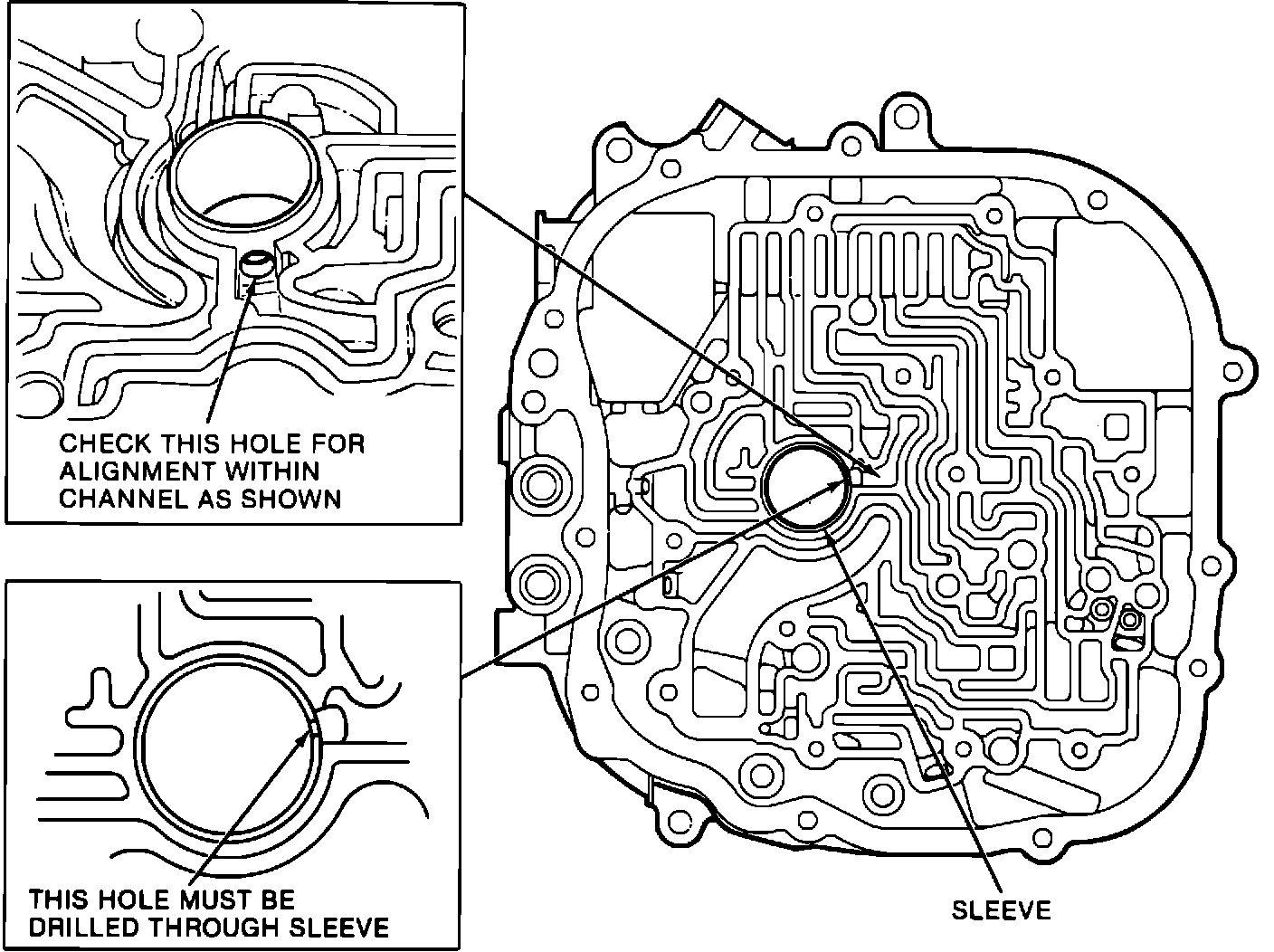 CHECK THIS HOLE FOR ALIGNMENT WITHIN CHANNEL AS SHOWN

THIS HOLE MUST BE DRILLED THROUGH SLEEVE

SLEEVE