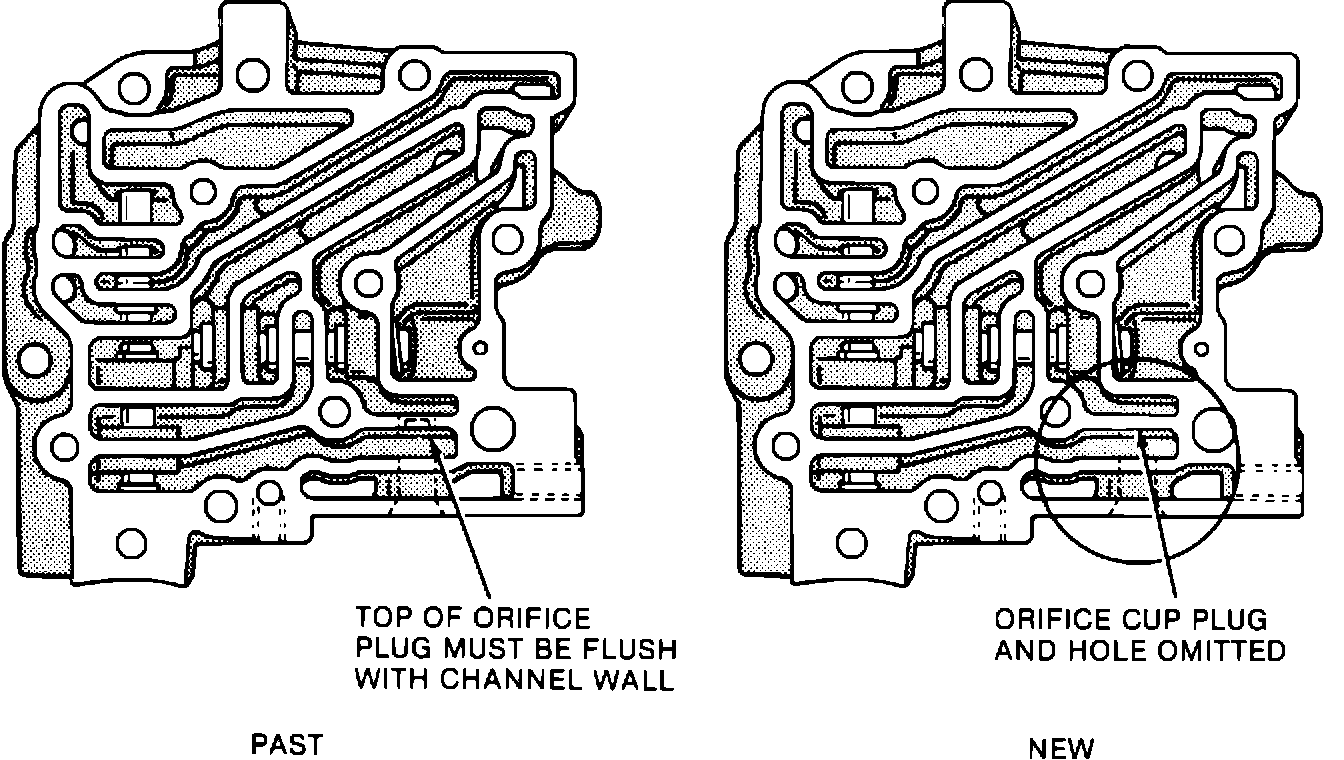 TOP OF ORIFICE PLUG MUST BE FLUSH WITH CHANNEL WALL

PAST

ORIFICE CUP PLUG AND HOLE OMITTED

NEW