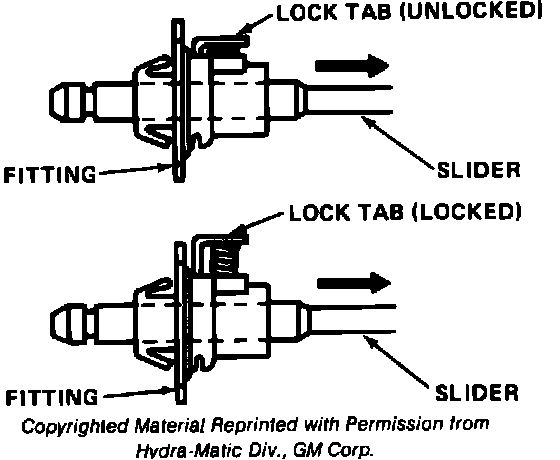 LOCK TAB (UNLOCKED)

FITTING

SLIDER

LOCK TAB (LOCKED)

FITTING

SLIDER

Copyrighted Material Reprinted with Permission from Hydra-Matic Div., GM Corp.