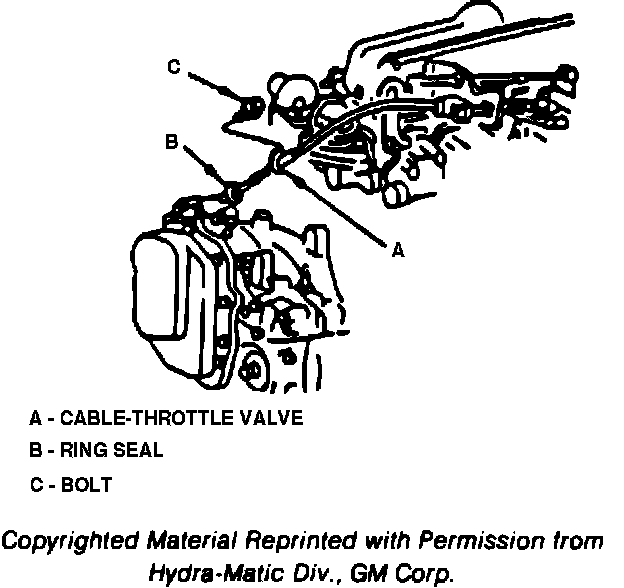 C

B

A

A - CABLE-THROTTLE VALVE

B - RING SEAL

C - BOLT

Copyrighted Material Reprinted with Permission from Hydra-Matic Div., GM Corp.