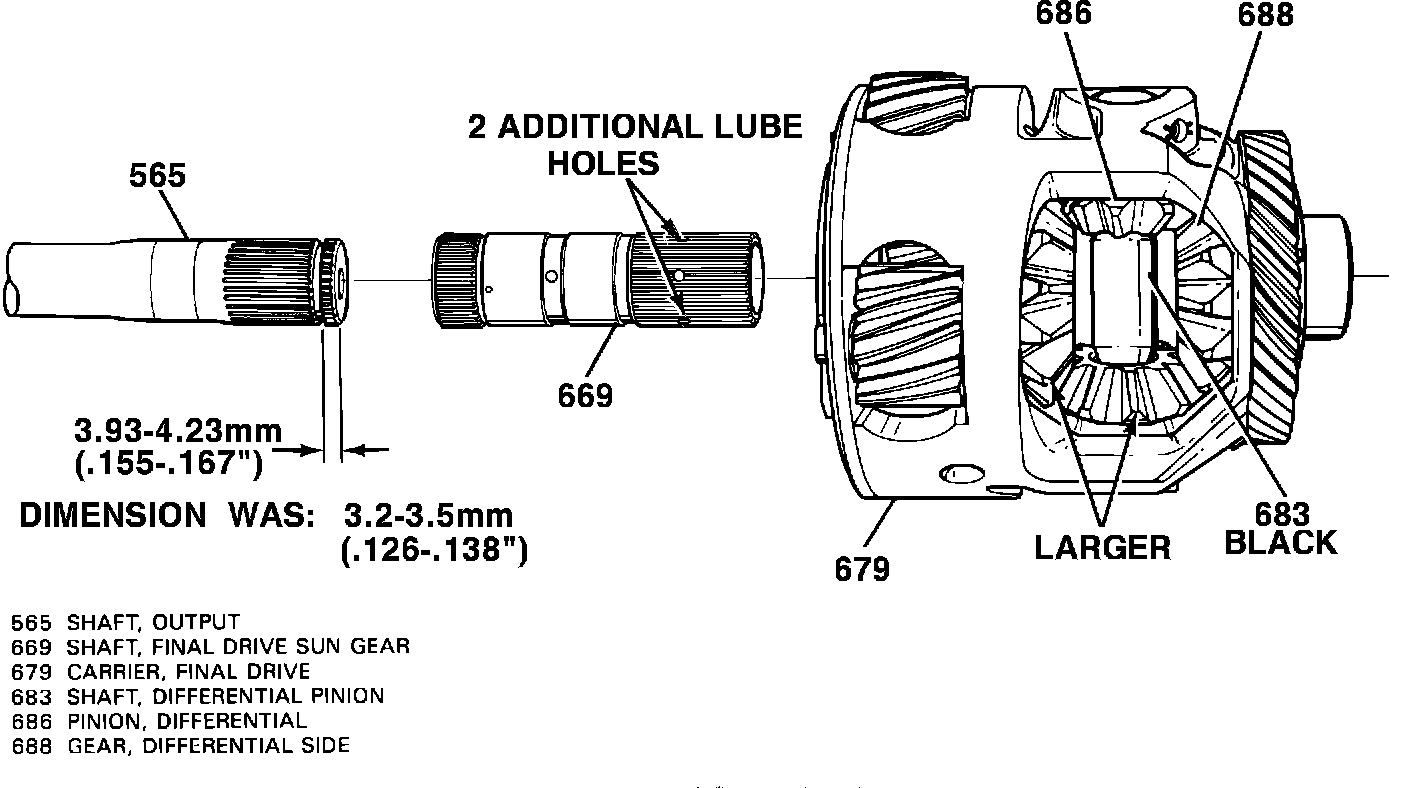 686
688
2 ADDITIONAL LUBE HOLES
565
669
3.93-4.23mm (.155-.167")
DIMENSION WAS: 3.2-3.5mm (.126-.138")
679
LARGER
683 BLACK

565 SHAFT, OUTPUT
669 SHAFT, FINAL DRIVE SUN GEAR
679 CARRIER, FINAL DRIVE
683 SHAFT, DIFFERENTIAL PINION
686 PINION, DIFFERENTIAL
688 GEAR, DIFFERENTIAL SIDE