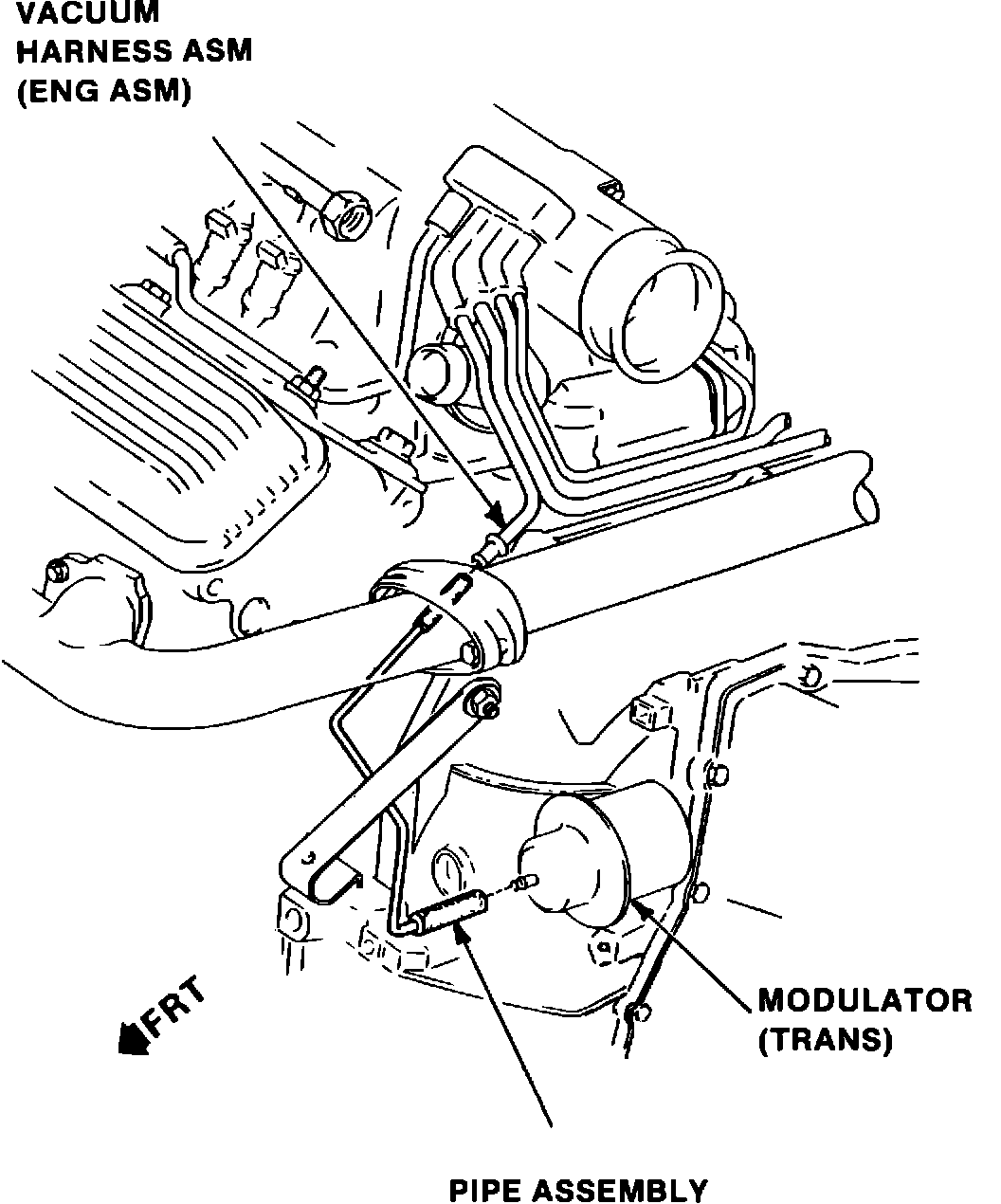 VACUUM HARNESS ASM (ENG ASM)

FRT

MODULATOR (TRANS)

PIPE ASSEMBLY