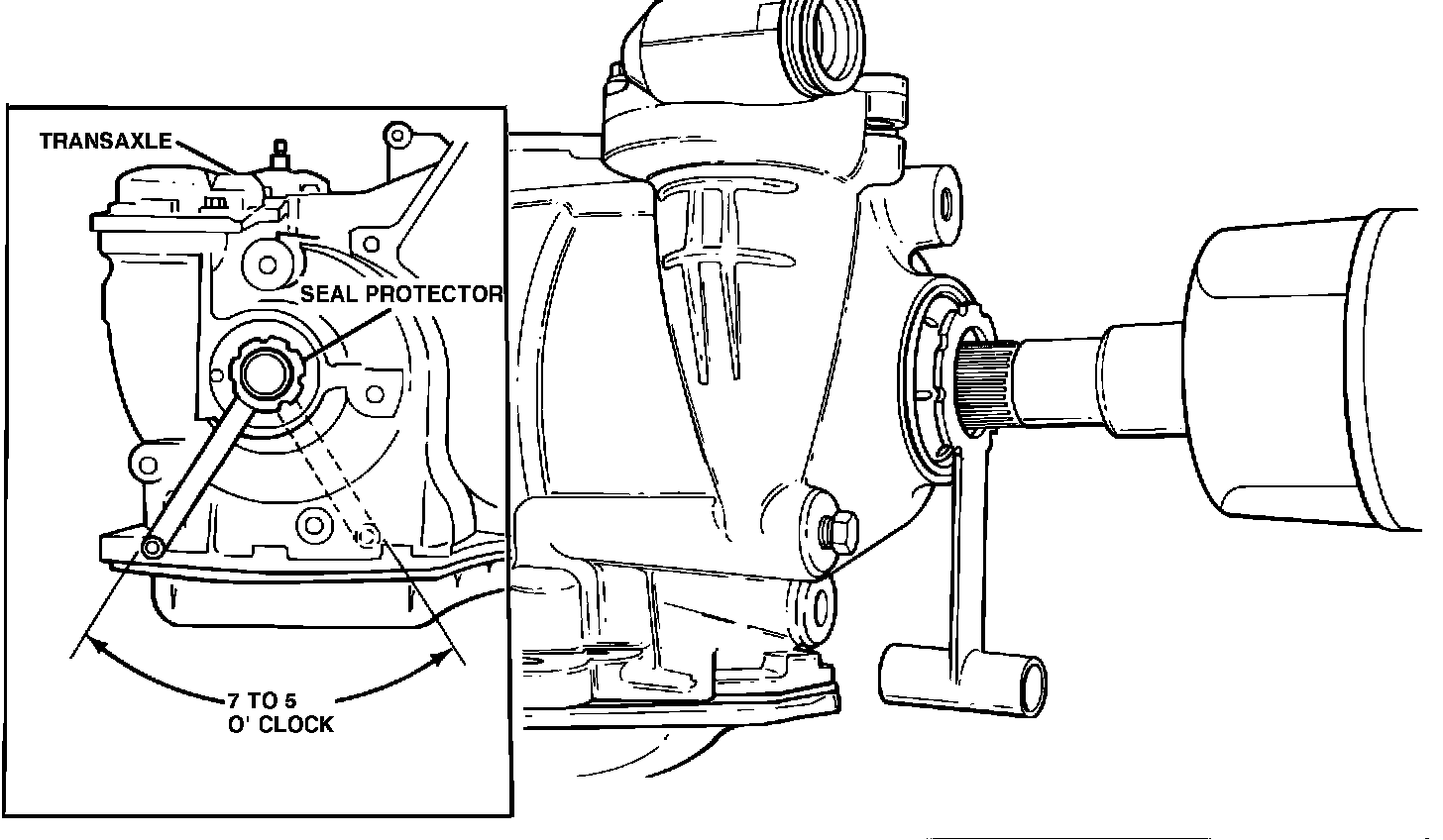 TRANSAXLE

SEAL PROTECTOR

7 TO 5
O' CLOCK