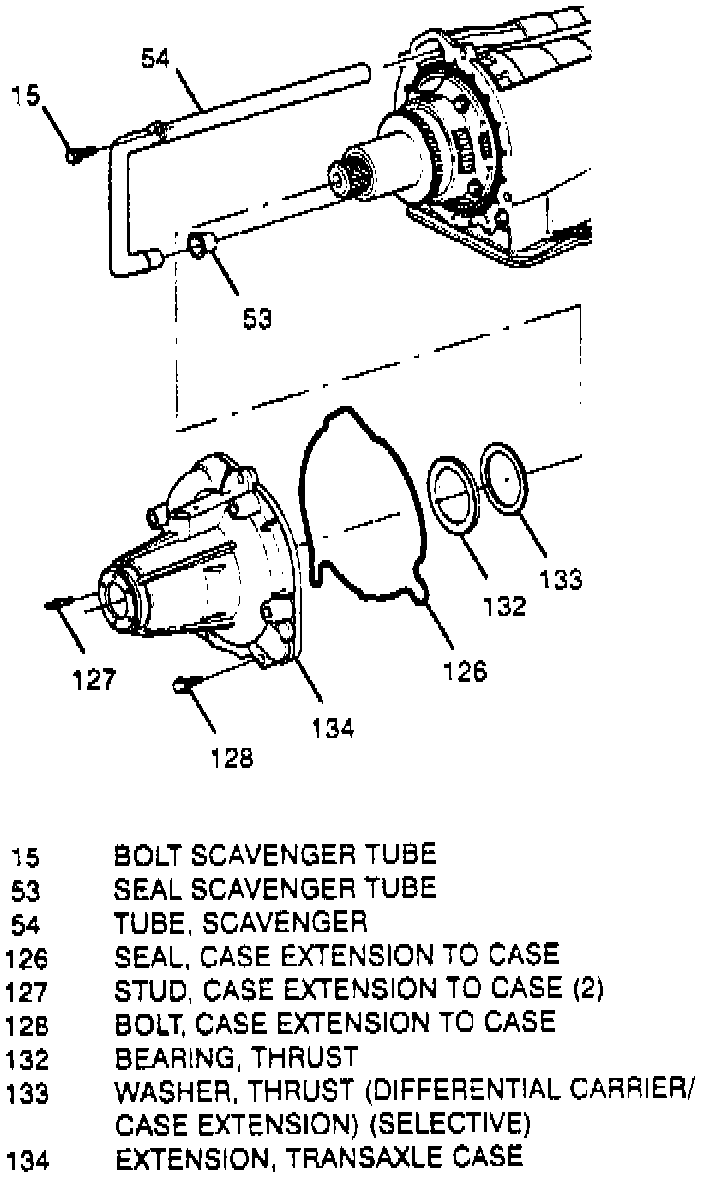 54
15
53
133
132
126
127
134
128

15 BOLT SCAVENGER TUBE
53 SEAL SCAVENGER TUBE
54 TUBE, SCAVENGER
126 SEAL, CASE EXTENSION TO CASE
127 STUD, CASE EXTENSION TO CASE (2)
128 BOLT, CASE EXTENSION TO CASE
132 BEARING, THRUST
133 WASHER, THRUST (DIFFERENTIAL CARRIER/ CASE EXTENSION) (SELECTIVE)
134 EXTENSION, TRANSAXLE CASE