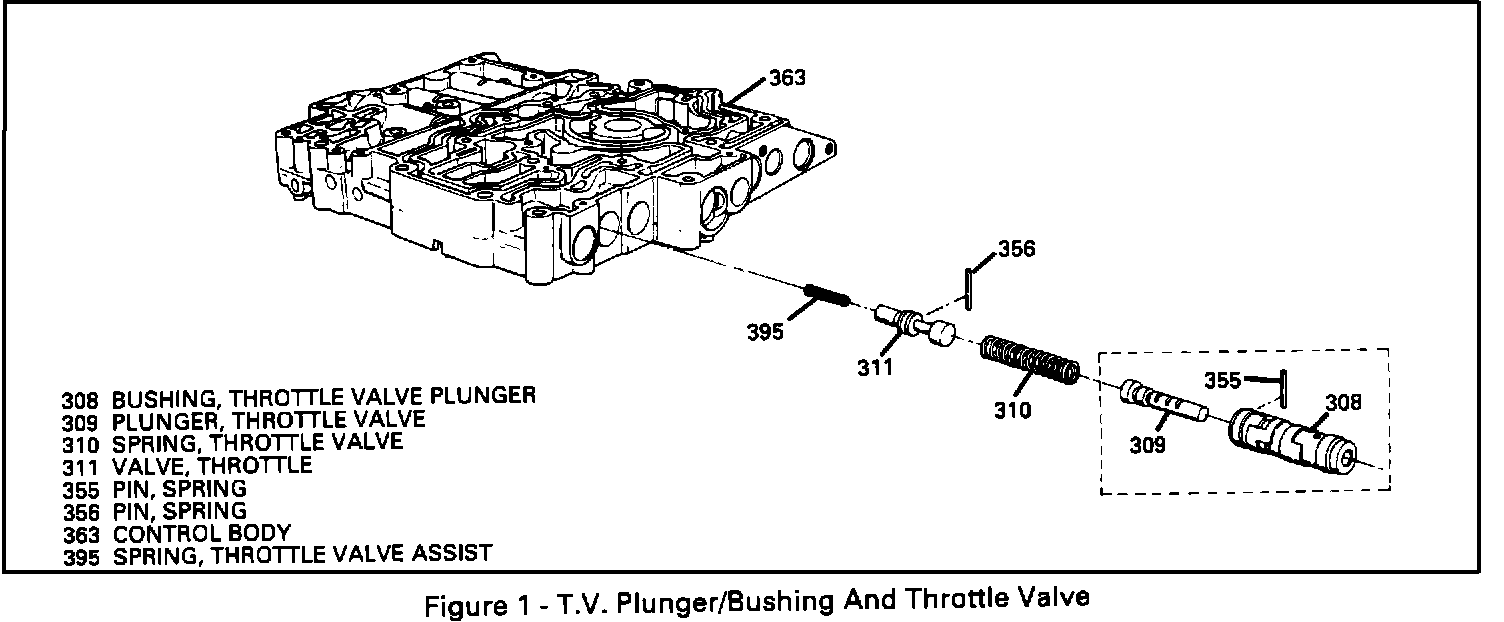 363

356

395

311

310

355

308

309

308 BUSHING, THROTTLE VALVE PLUNGER
309 PLUNGER, THROTTLE VALVE
310 SPRING, THROTTLE VALVE
311 VALVE, THROTTLE
355 PIN, SPRING
356 PIN, SPRING
363 CONTROL BODY
395 SPRING, THROTTLE VALVE ASSIST

Figure 1 - T.V. Plunger/Bushing And Throttle Valve