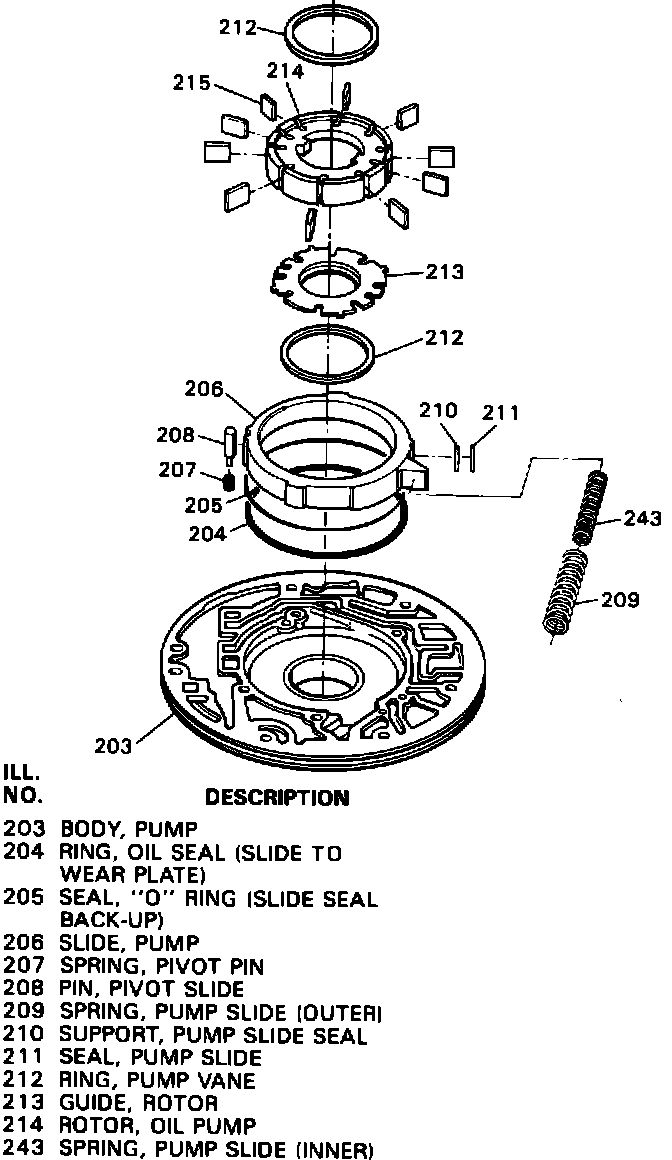 212
215
214
213
212
206
210
211
208
207
205
204
243
209
203

| ILL. NO. | DESCRIPTION |
|---|---|
| 203 | BODY, PUMP |
| 204 | RING, OIL SEAL (SLIDE TO WEAR PLATE) |
| 205 | SEAL, "O" RING (SLIDE SEAL BACK-UP) |
| 206 | SLIDE, PUMP |
| 207 | SPRING, PIVOT PIN |
| 208 | PIN, PIVOT SLIDE |
| 209 | SPRING, PUMP SLIDE (OUTER) |
| 210 | SUPPORT, PUMP SLIDE SEAL |
| 211 | SEAL, PUMP SLIDE |
| 212 | RING, PUMP VANE |
| 213 | GUIDE, ROTOR |
| 214 | ROTOR, OIL PUMP |
| 243 | SPRING, PUMP SLIDE (INNER) |