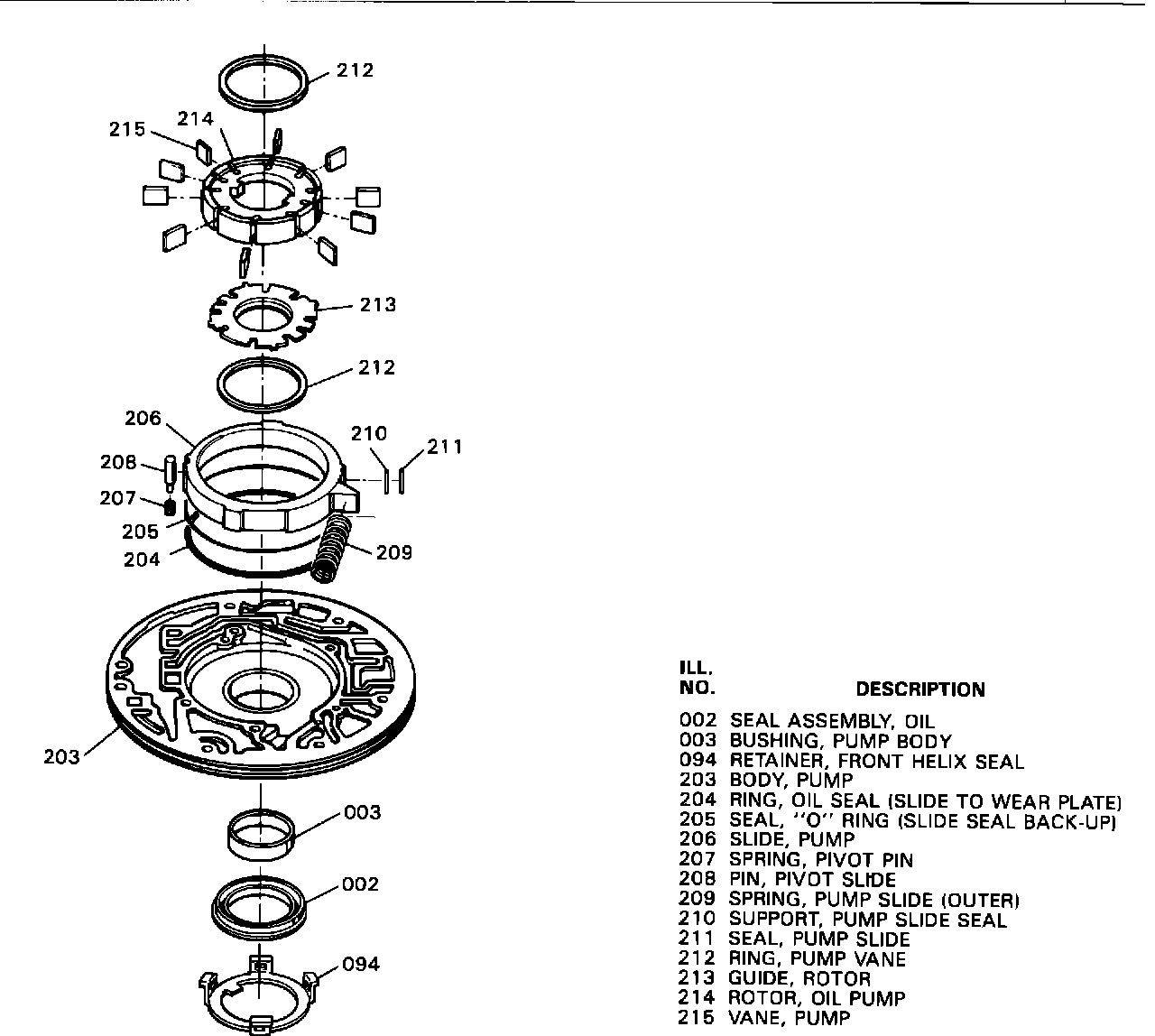 212
215
214
213
212
206
210
211
208
207
205
204
209
203
003
002
094

| ILL. NO. | DESCRIPTION |
|---|---|
| 002 | SEAL ASSEMBLY, OIL |
| 003 | BUSHING, PUMP BODY |
| 094 | RETAINER, FRONT HELIX SEAL |
| 203 | BODY, PUMP |
| 204 | RING, OIL SEAL (SLIDE TO WEAR PLATE) |
| 205 | SEAL, "O" RING (SLIDE SEAL BACK-UP) |
| 206 | SLIDE, PUMP |
| 207 | SPRING, PIVOT PIN |
| 208 | PIN, PIVOT SLIDE |
| 209 | SPRING, PUMP SLIDE (OUTER) |
| 210 | SUPPORT, PUMP SLIDE SEAL |
| 211 | SEAL, PUMP SLIDE |
| 212 | RING, PUMP VANE |
| 213 | GUIDE, ROTOR |
| 214 | ROTOR, OIL PUMP |
| 215 | VANE, PUMP |