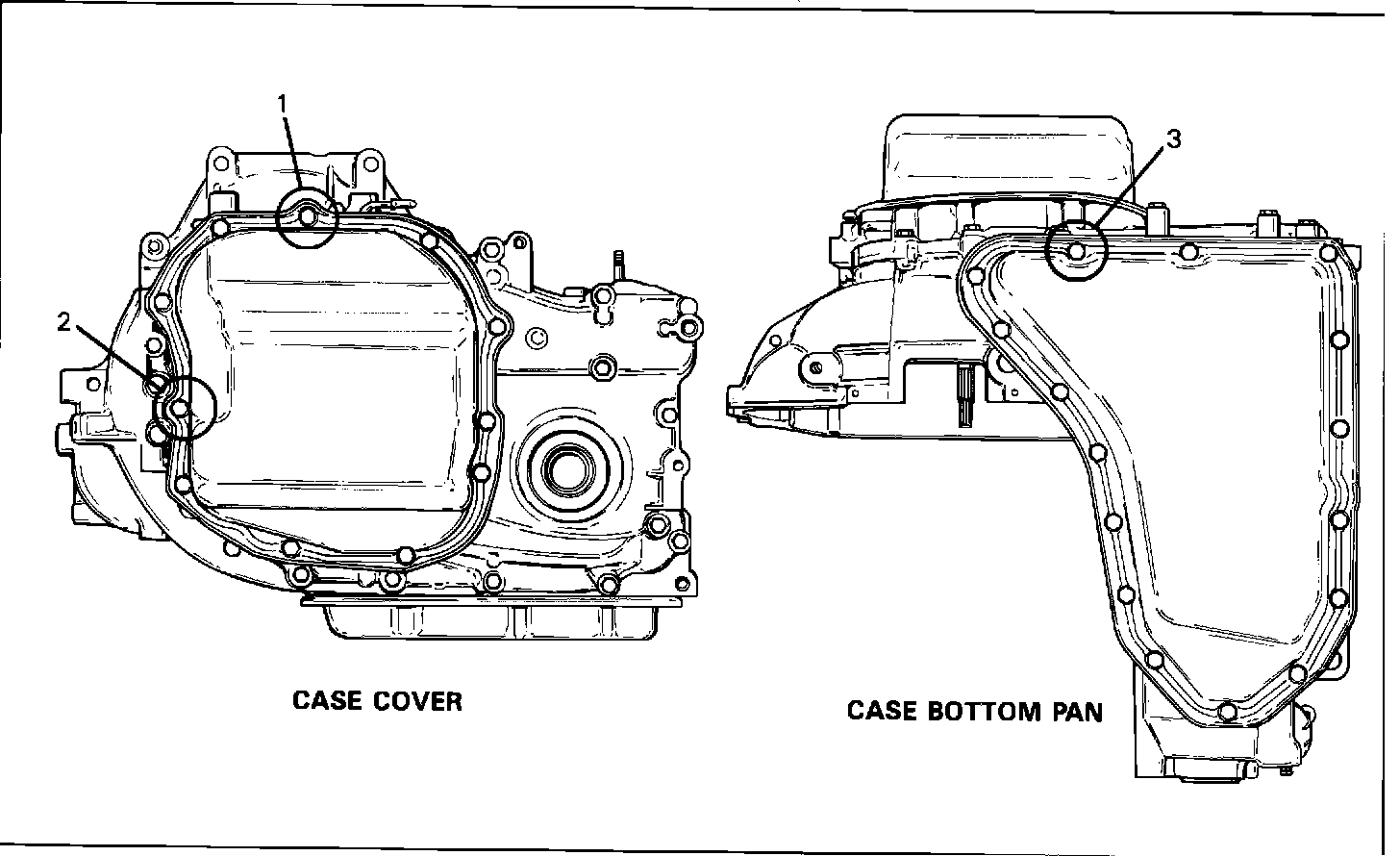 1

2

CASE COVER

3

CASE BOTTOM PAN