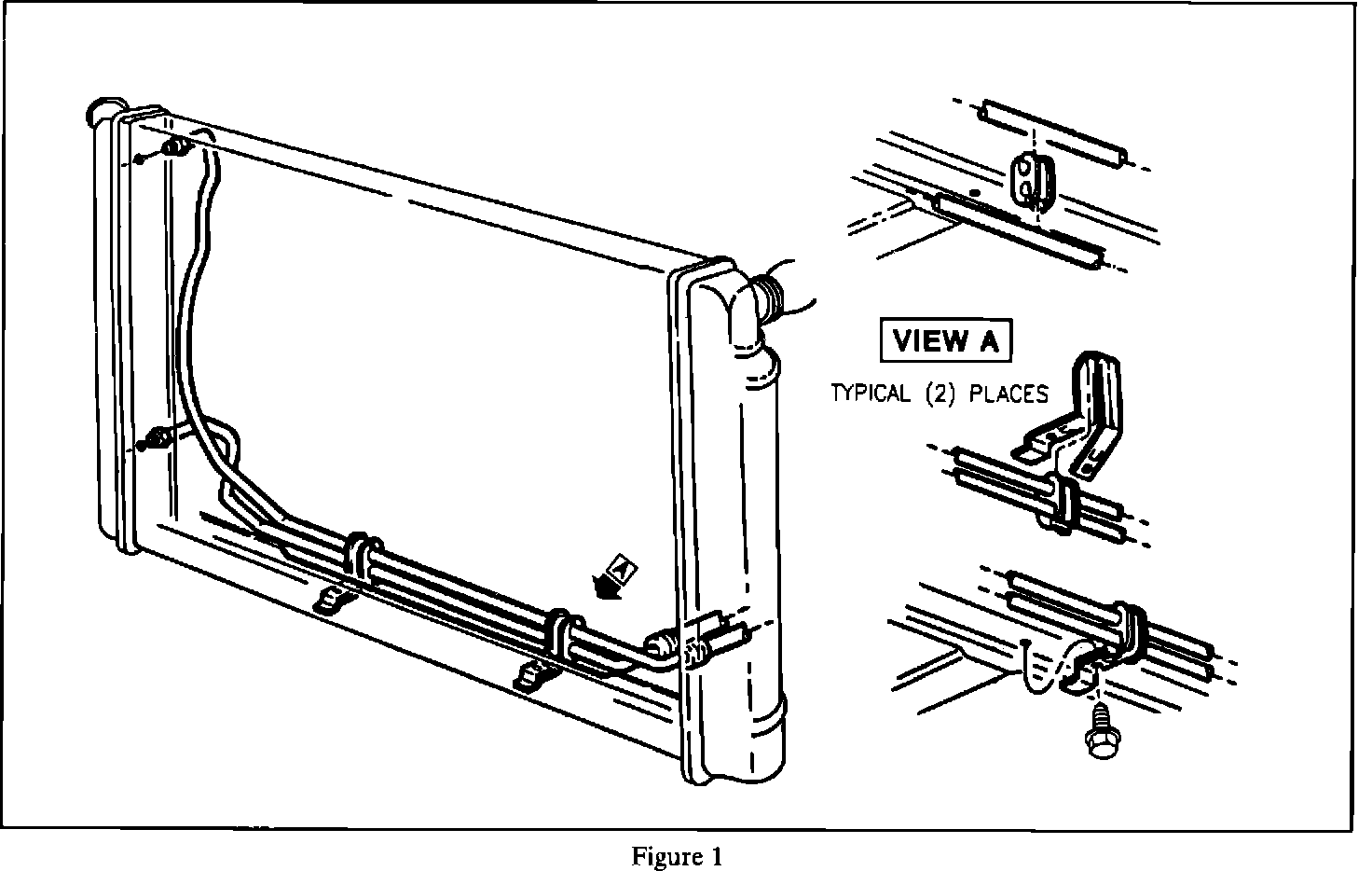 A

VIEW A

TYPICAL (2) PLACES

Figure 1