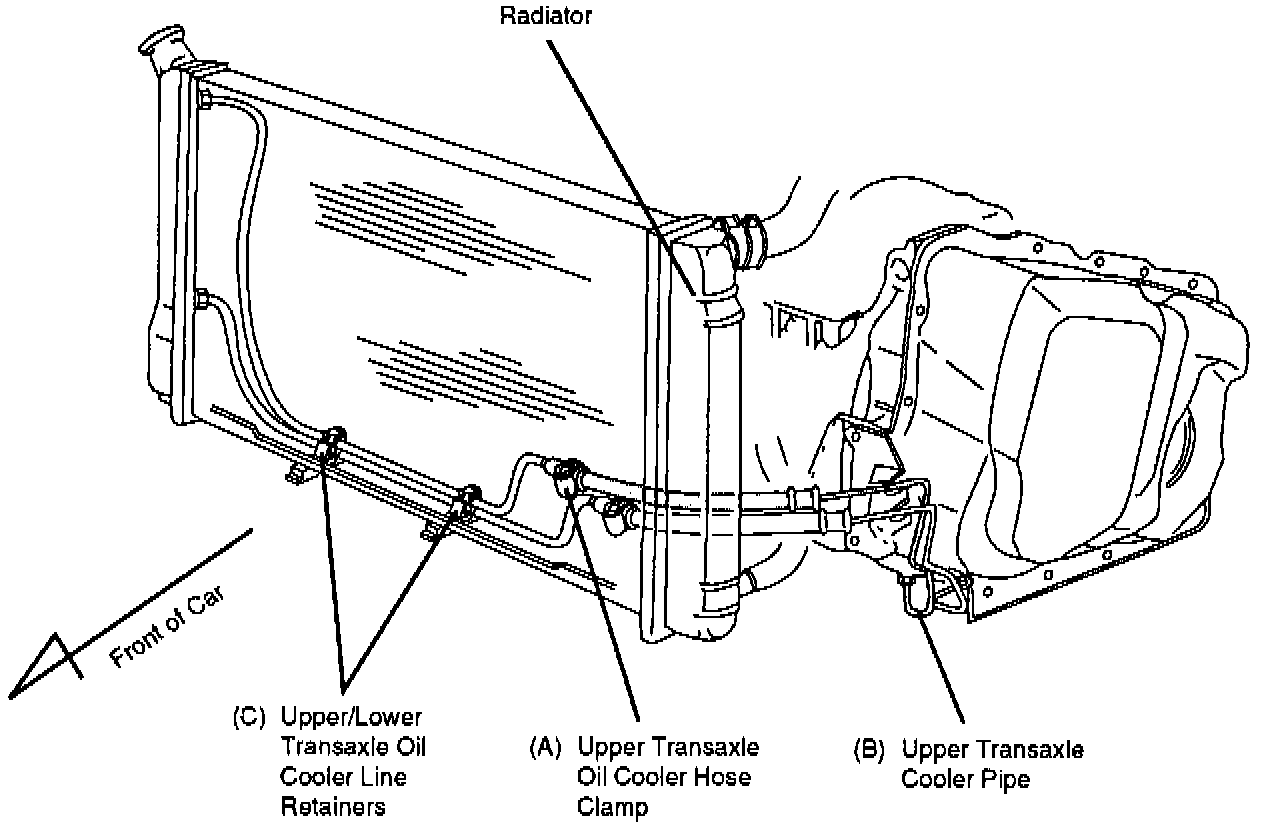 Radiator

Front of Car

(C) Upper/Lower Transaxle Oil Cooler Line Retainers

(A) Upper Transaxle Oil Cooler Hose Clamp

(B) Upper Transaxle Cooler Pipe