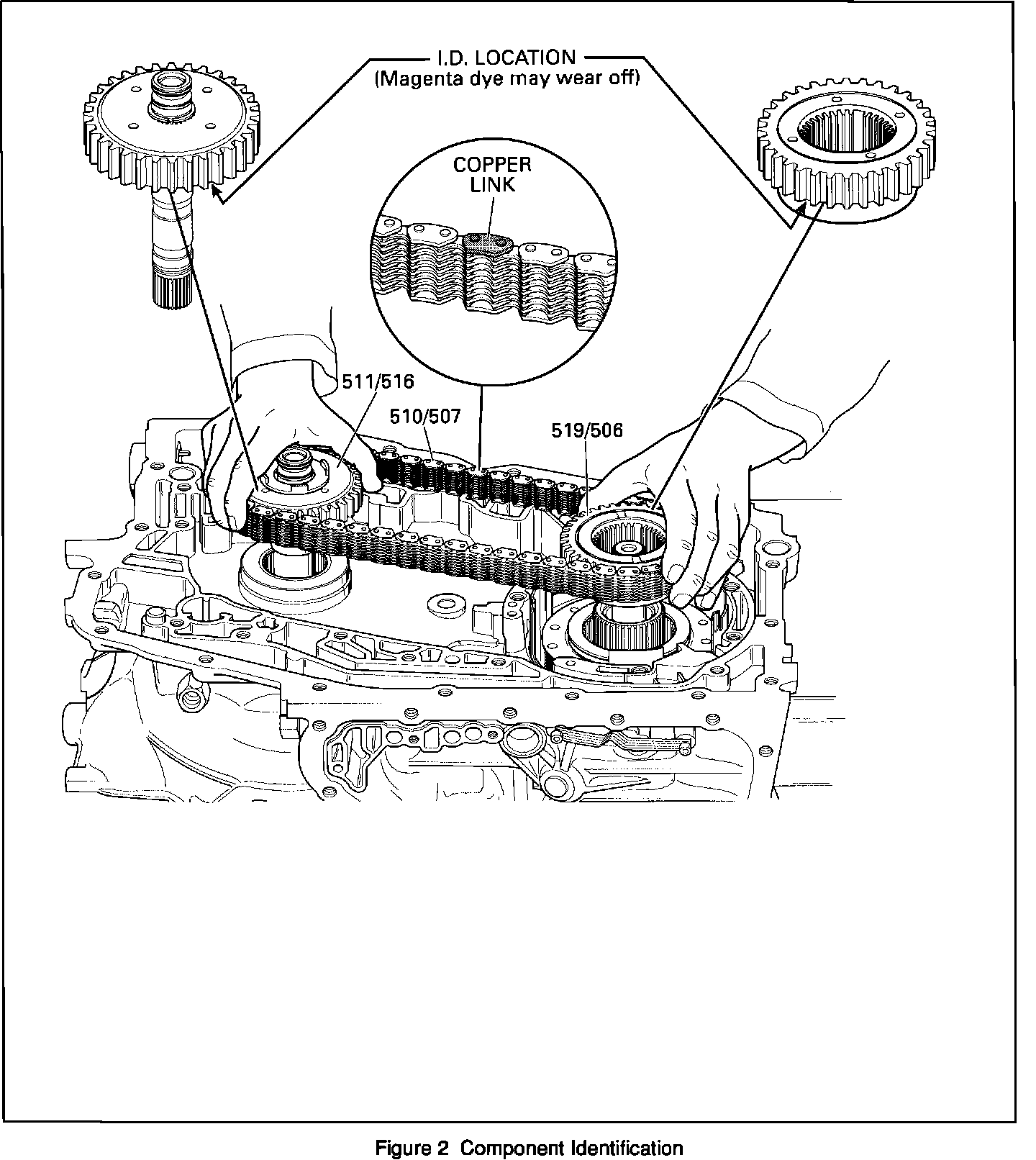 I.D. LOCATION
(Magenta dye may wear off)

COPPER LINK

511/516

510/507

519/506

Figure 2 Component Identification