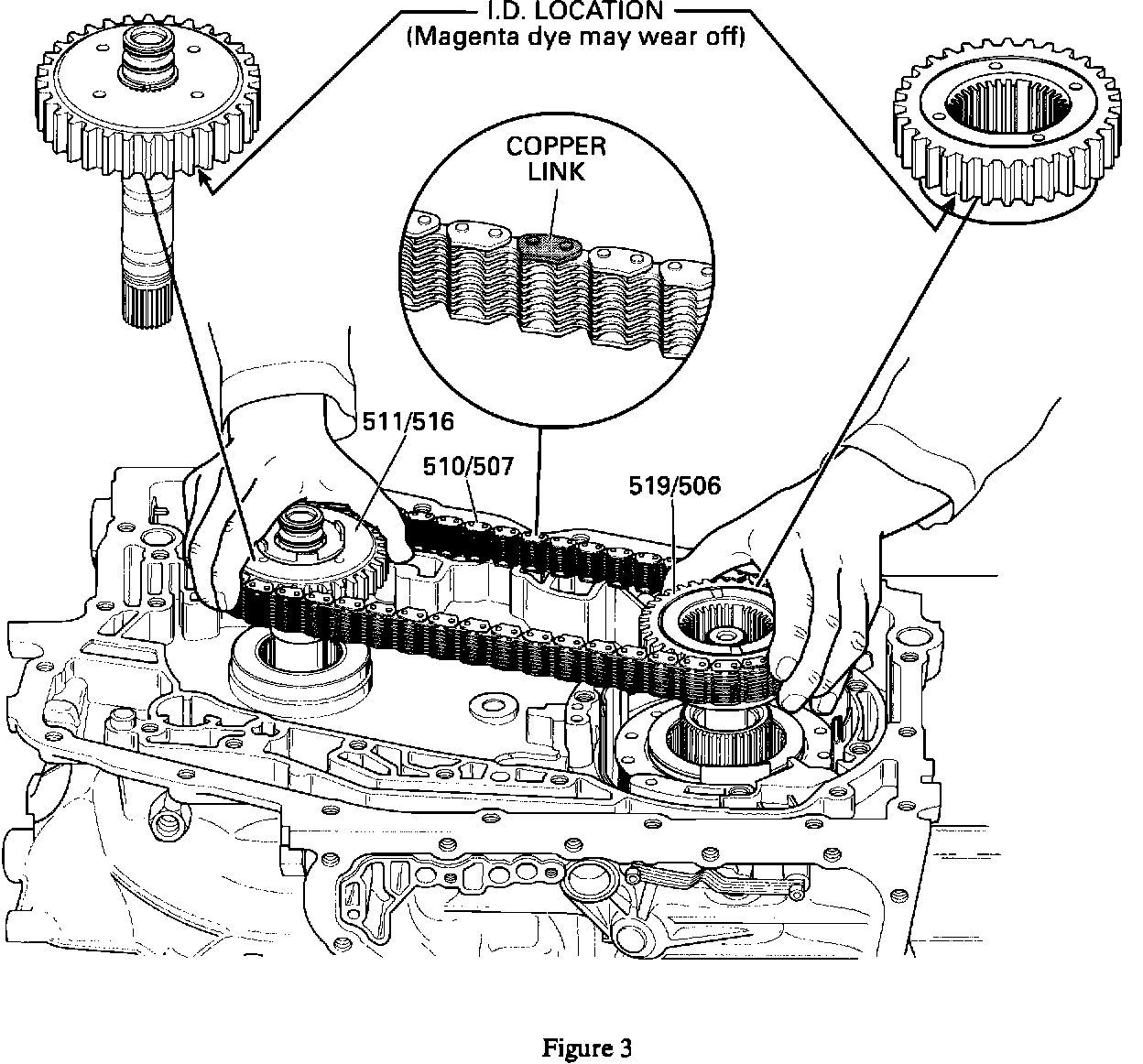 I.D. LOCATION
(Magenta dye may wear off)

COPPER LINK

511/516

510/507

519/506

Figure 3