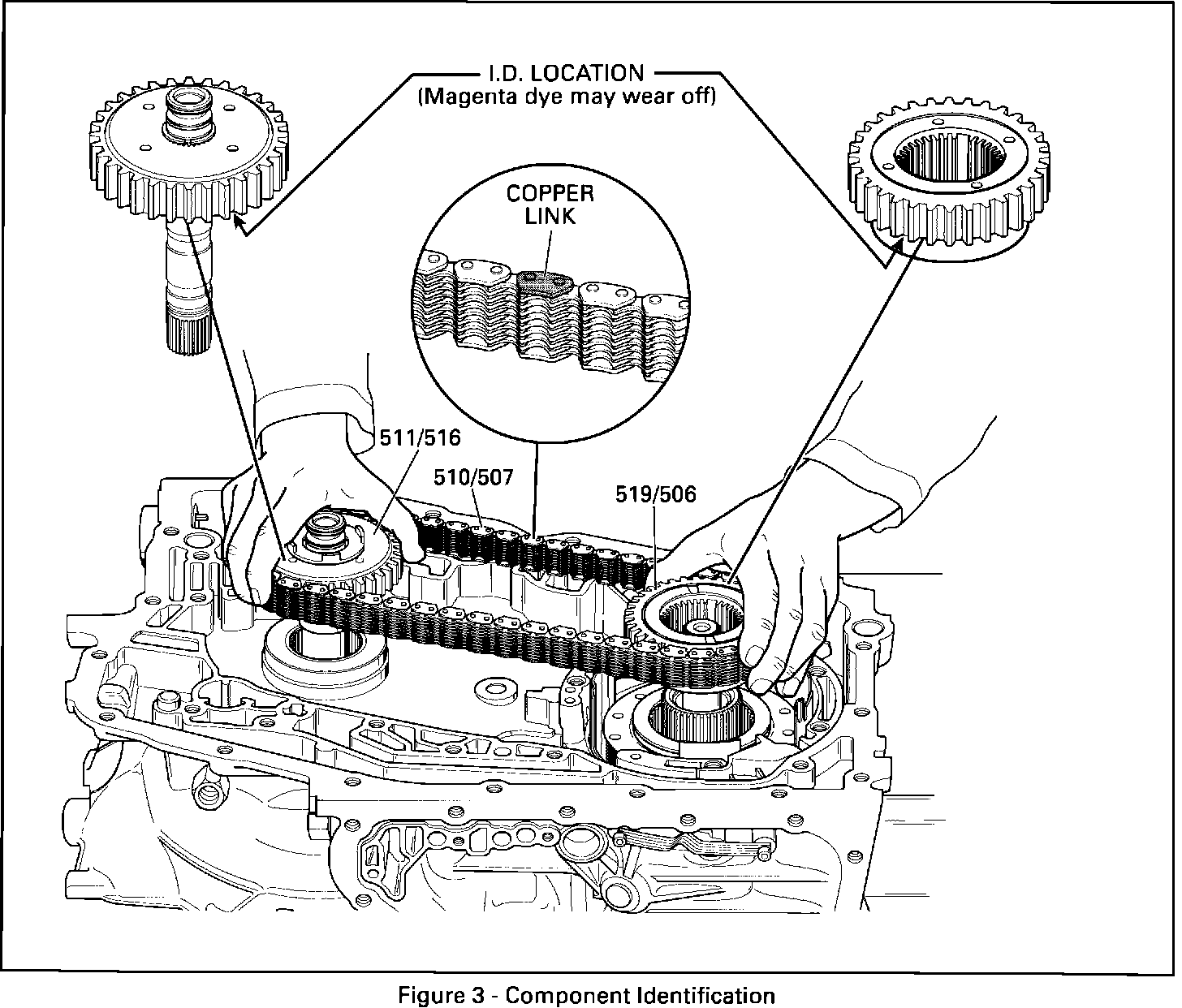 I.D. LOCATION
(Magenta dye may wear off)

COPPER LINK

511/516

510/507

519/506

Figure 3 - Component Identification