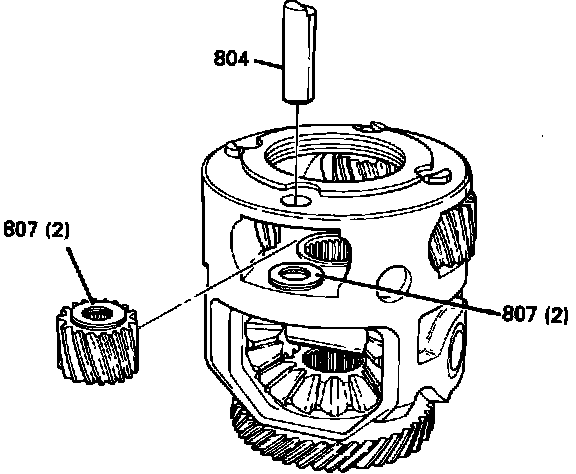 804

807 (2)

807 (2)