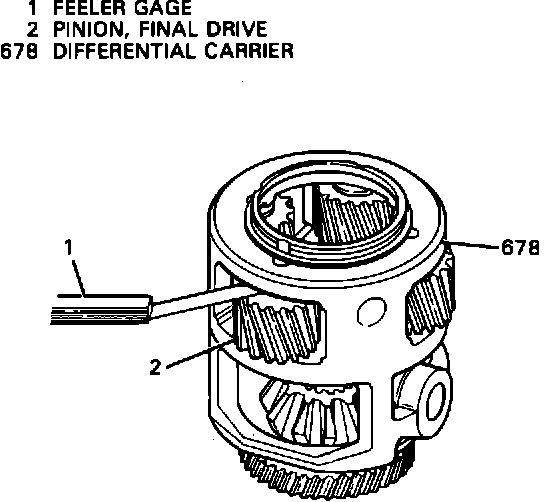 1 FEELER GAGE
2 PINION, FINAL DRIVE
678 DIFFERENTIAL CARRIER

1

678

2