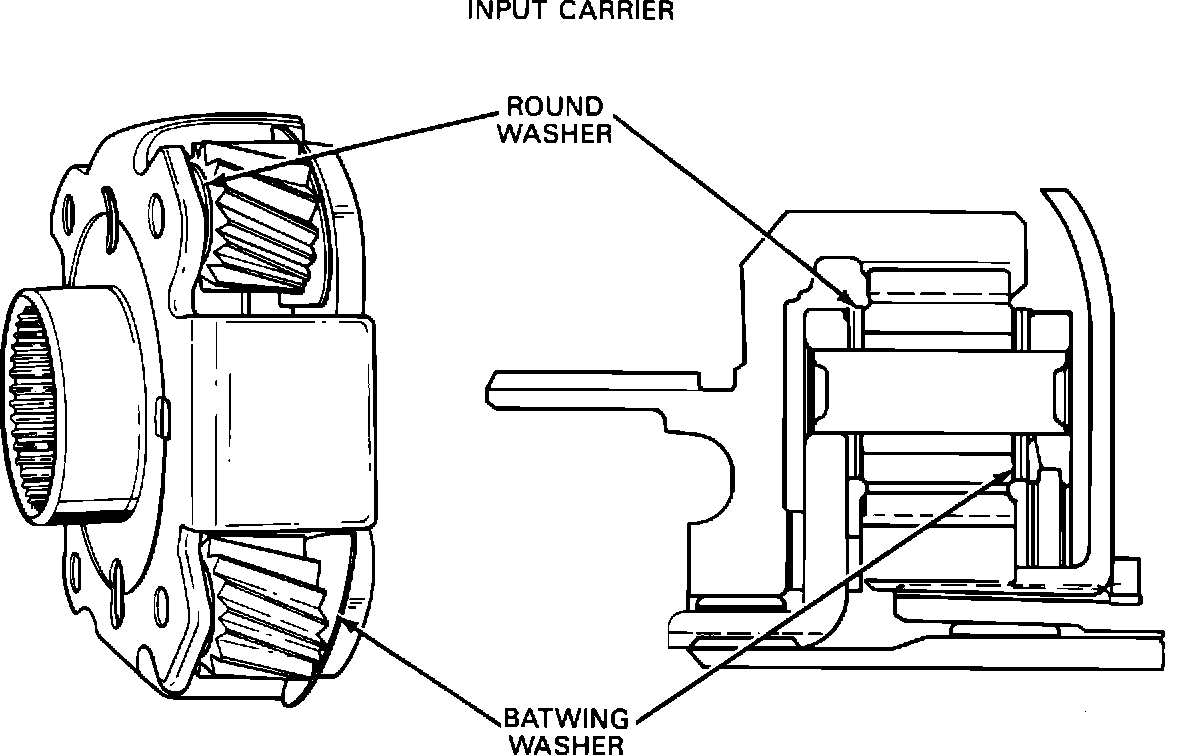 INPUT CARRIER

ROUND WASHER

BATWING WASHER