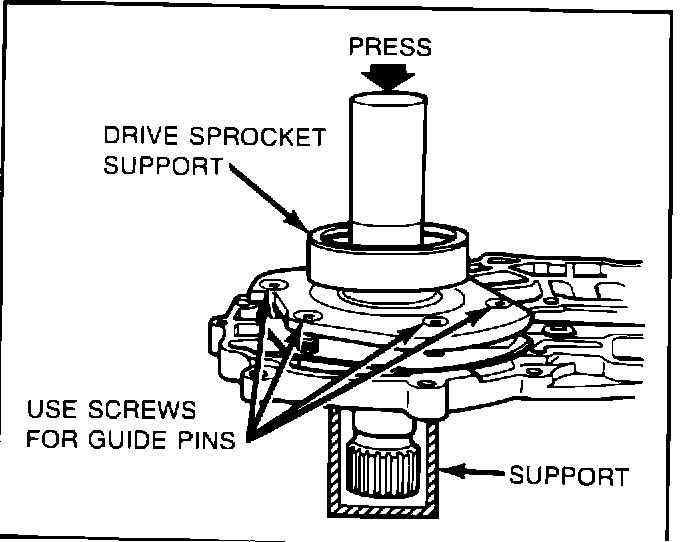 PRESS

DRIVE SPROCKET SUPPORT

USE SCREWS FOR GUIDE PINS

SUPPORT