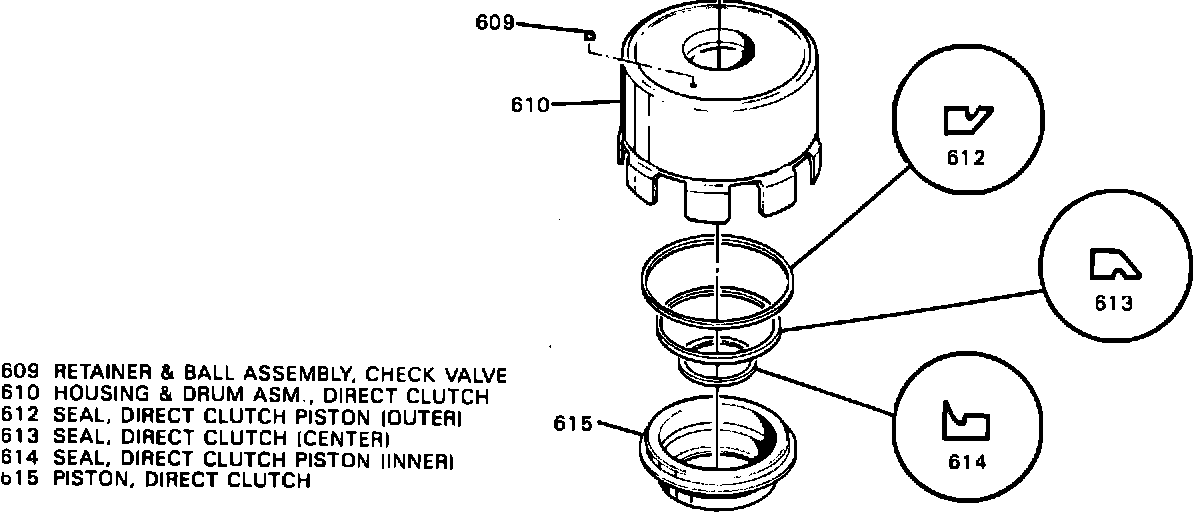 609
610
612
613
614
615

609 RETAINER & BALL ASSEMBLY, CHECK VALVE
610 HOUSING & DRUM ASM., DIRECT CLUTCH
612 SEAL, DIRECT CLUTCH PISTON (OUTER)
613 SEAL, DIRECT CLUTCH (CENTER)
614 SEAL, DIRECT CLUTCH PISTON (INNER)
615 PISTON, DIRECT CLUTCH