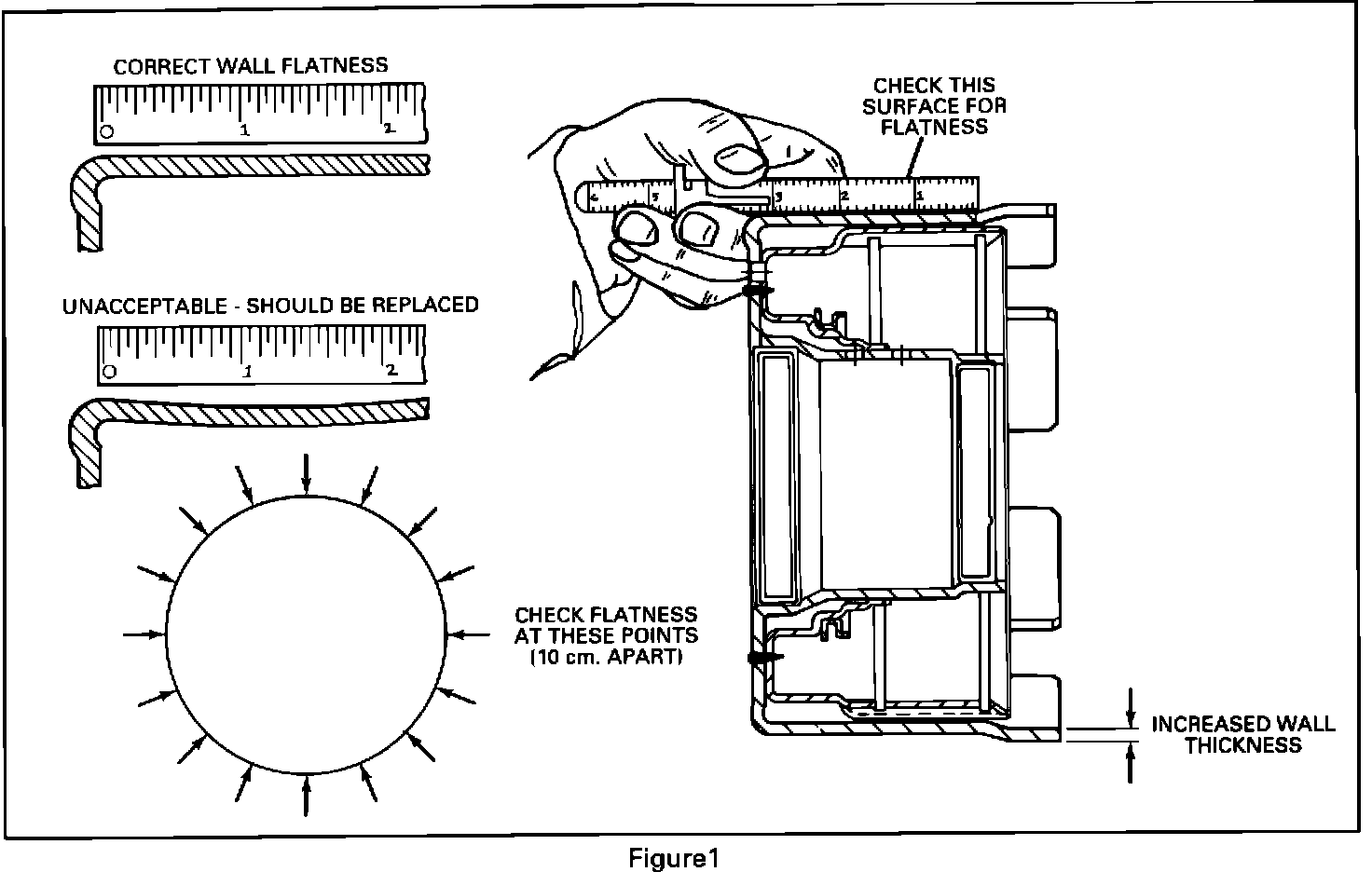 CORRECT WALL FLATNESS

0 1 2

UNACCEPTABLE - SHOULD BE REPLACED

0 1 2

CHECK THIS SURFACE FOR FLATNESS

4 5 3 2 1

CHECK FLATNESS AT THESE POINTS (10 cm. APART)

INCREASED WALL THICKNESS

Figure1