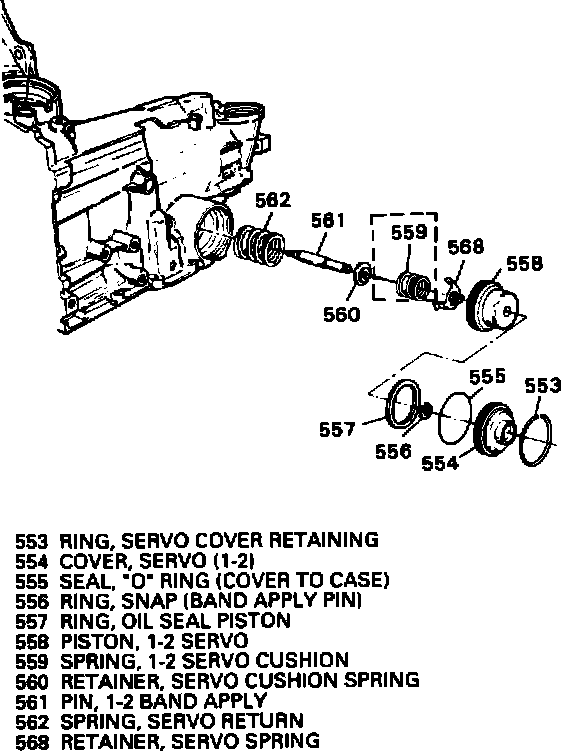 562
561
559
568
558
560
555
553
557
556
554

553 RING, SERVO COVER RETAINING
554 COVER, SERVO (1-2)
555 SEAL, "O" RING (COVER TO CASE)
556 RING, SNAP (BAND APPLY PIN)
557 RING, OIL SEAL PISTON
558 PISTON, 1-2 SERVO
559 SPRING, 1-2 SERVO CUSHION
560 RETAINER, SERVO CUSHION SPRING
561 PIN, 1-2 BAND APPLY
562 SPRING, SERVO RETURN
568 RETAINER, SERVO SPRING