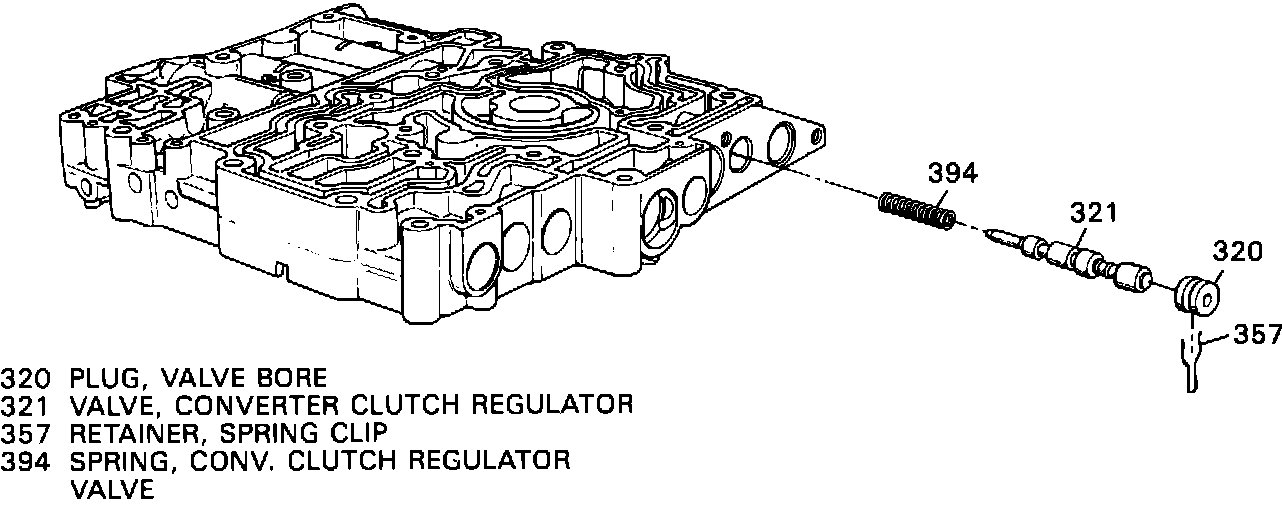 394

321

320

357

320 PLUG, VALVE BORE
321 VALVE, CONVERTER CLUTCH REGULATOR
357 RETAINER, SPRING CLIP
394 SPRING, CONV. CLUTCH REGULATOR VALVE